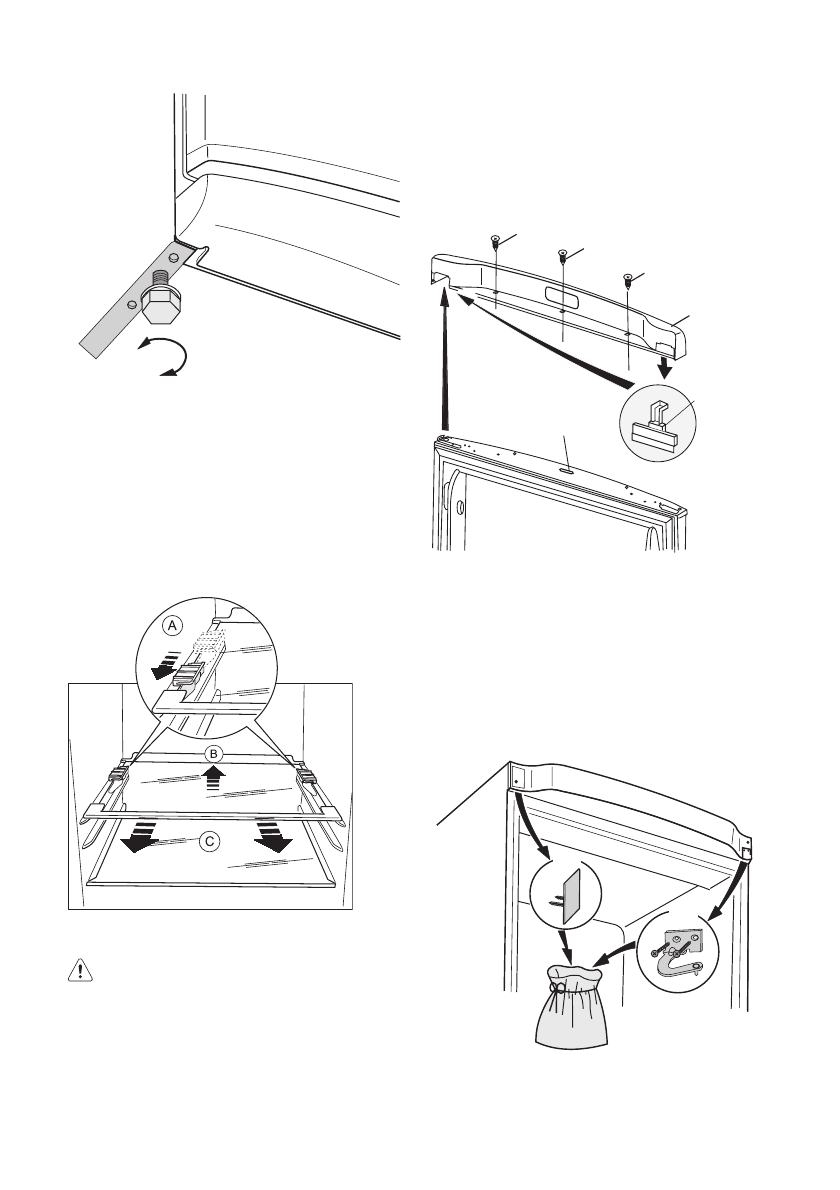 A

B

C