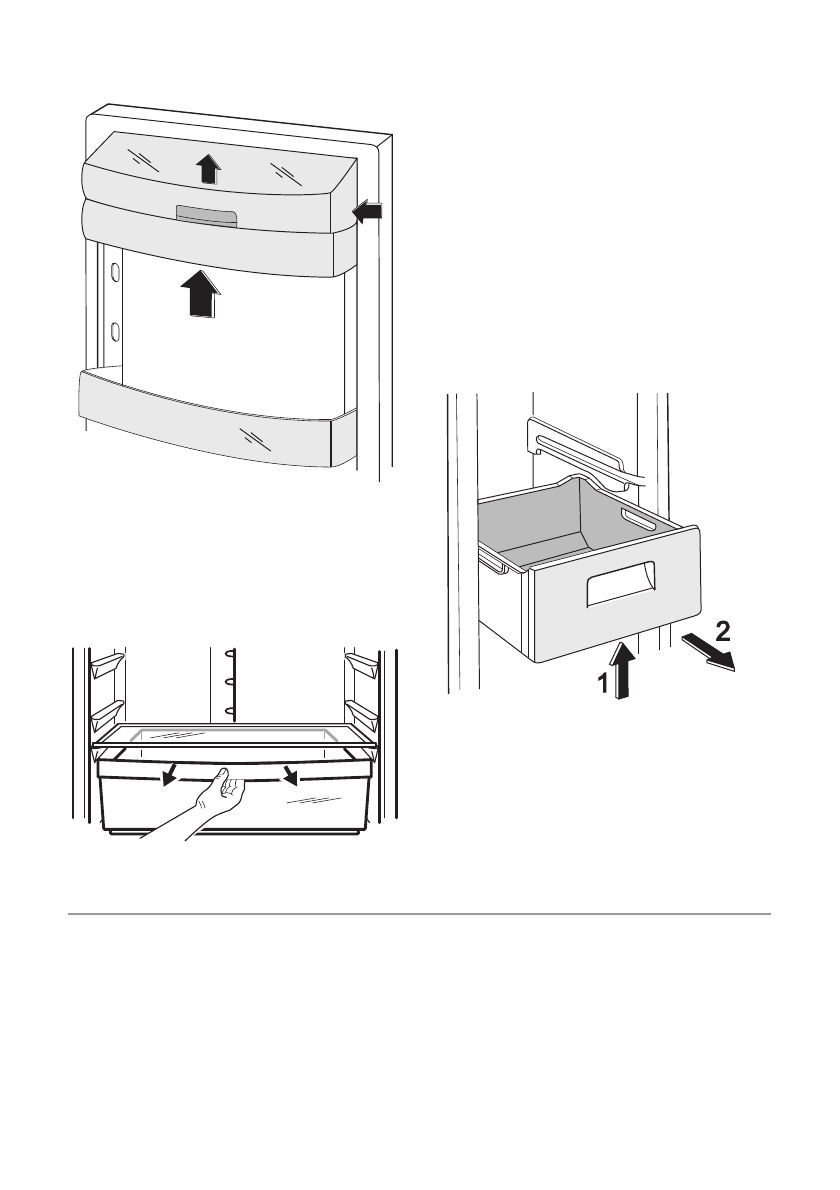 2
1