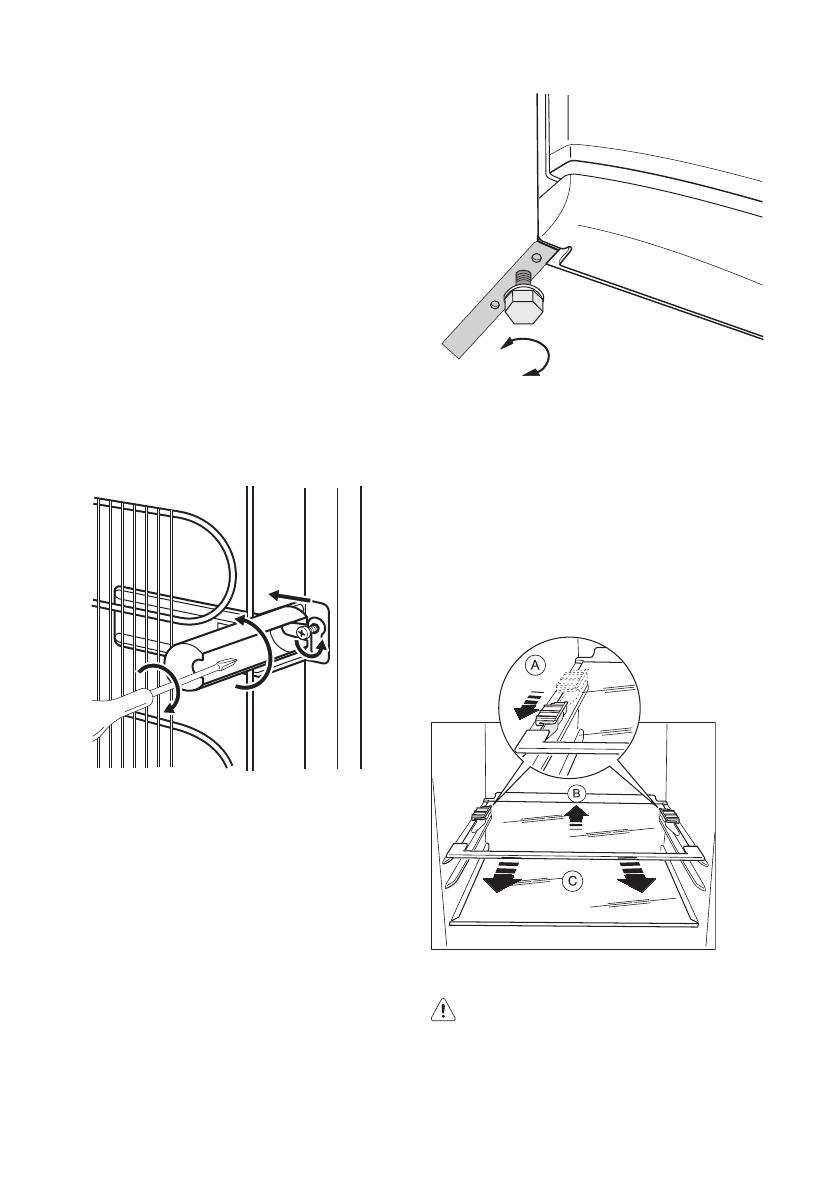 A

B

C