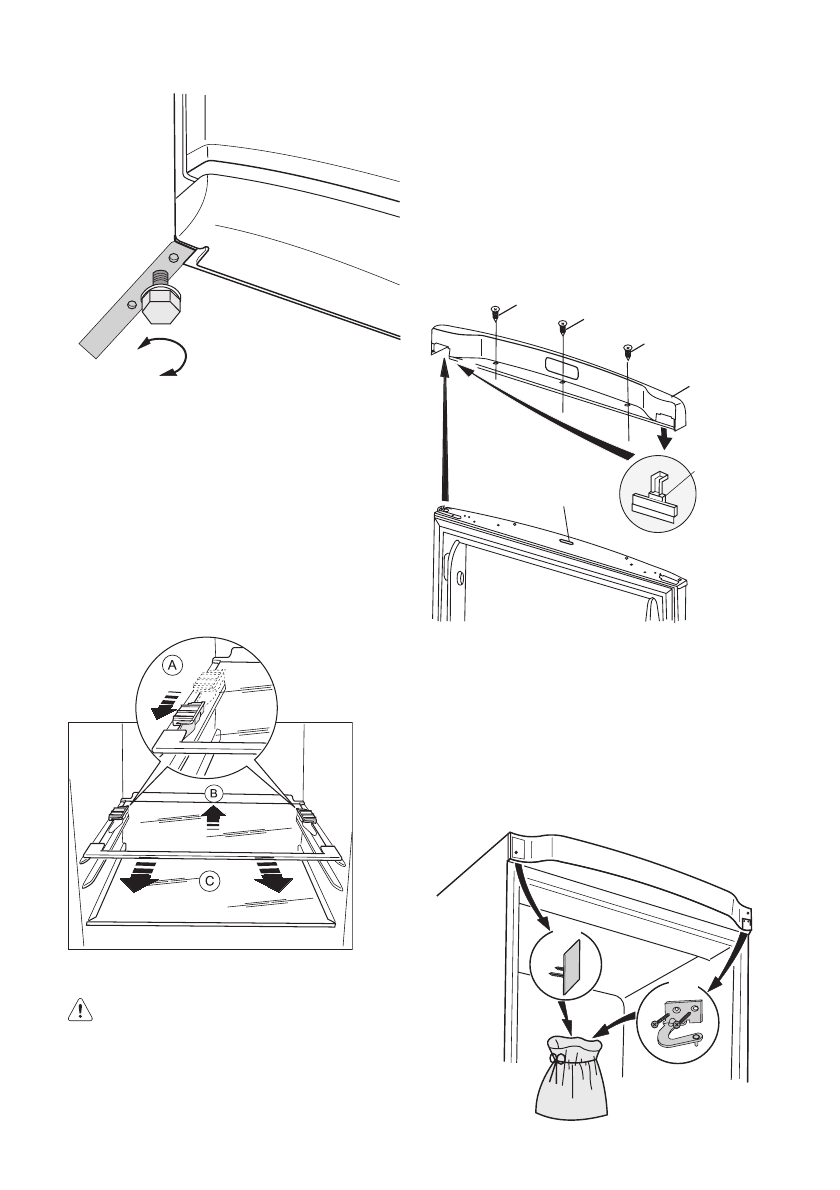 A

B

C