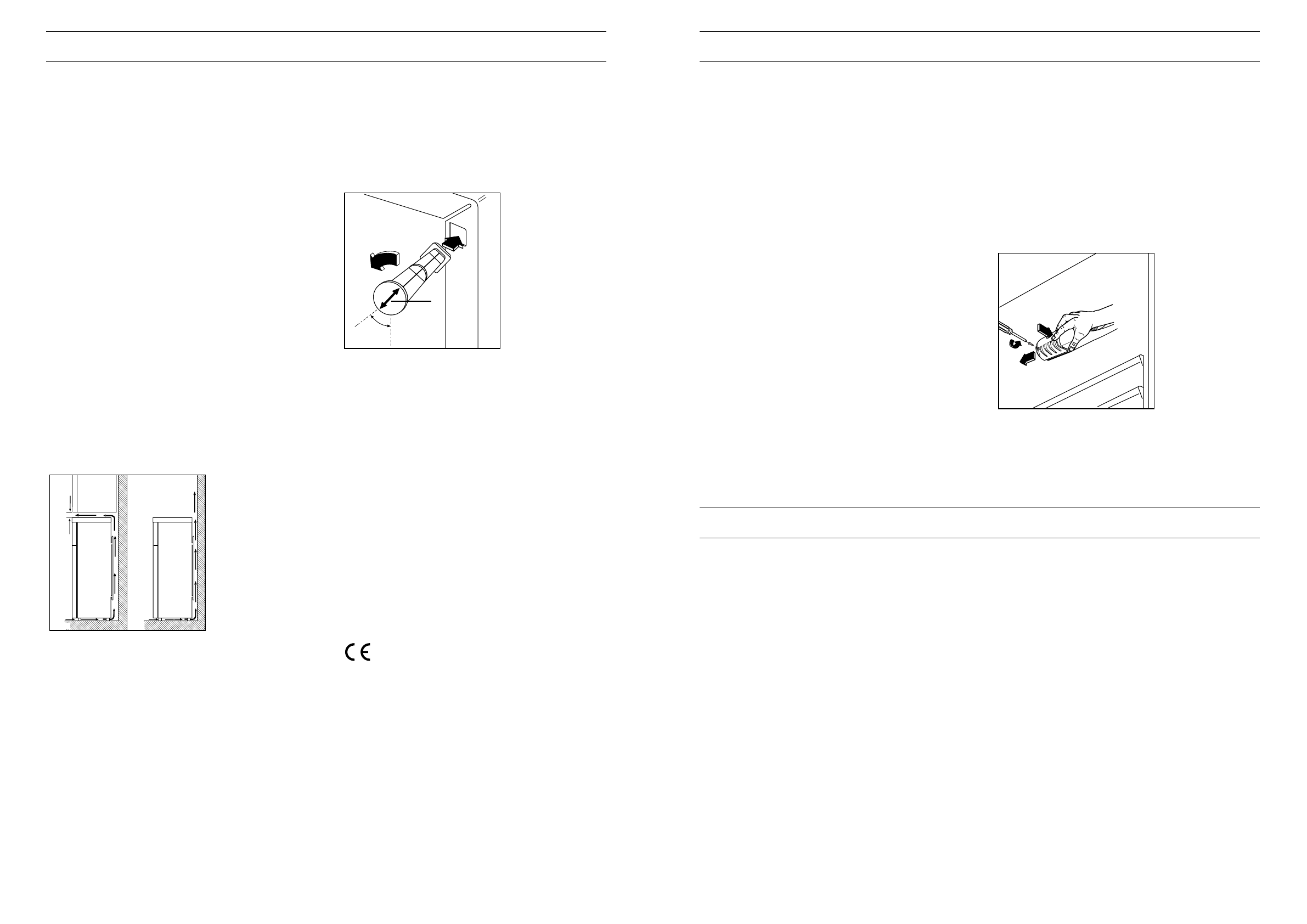 CE