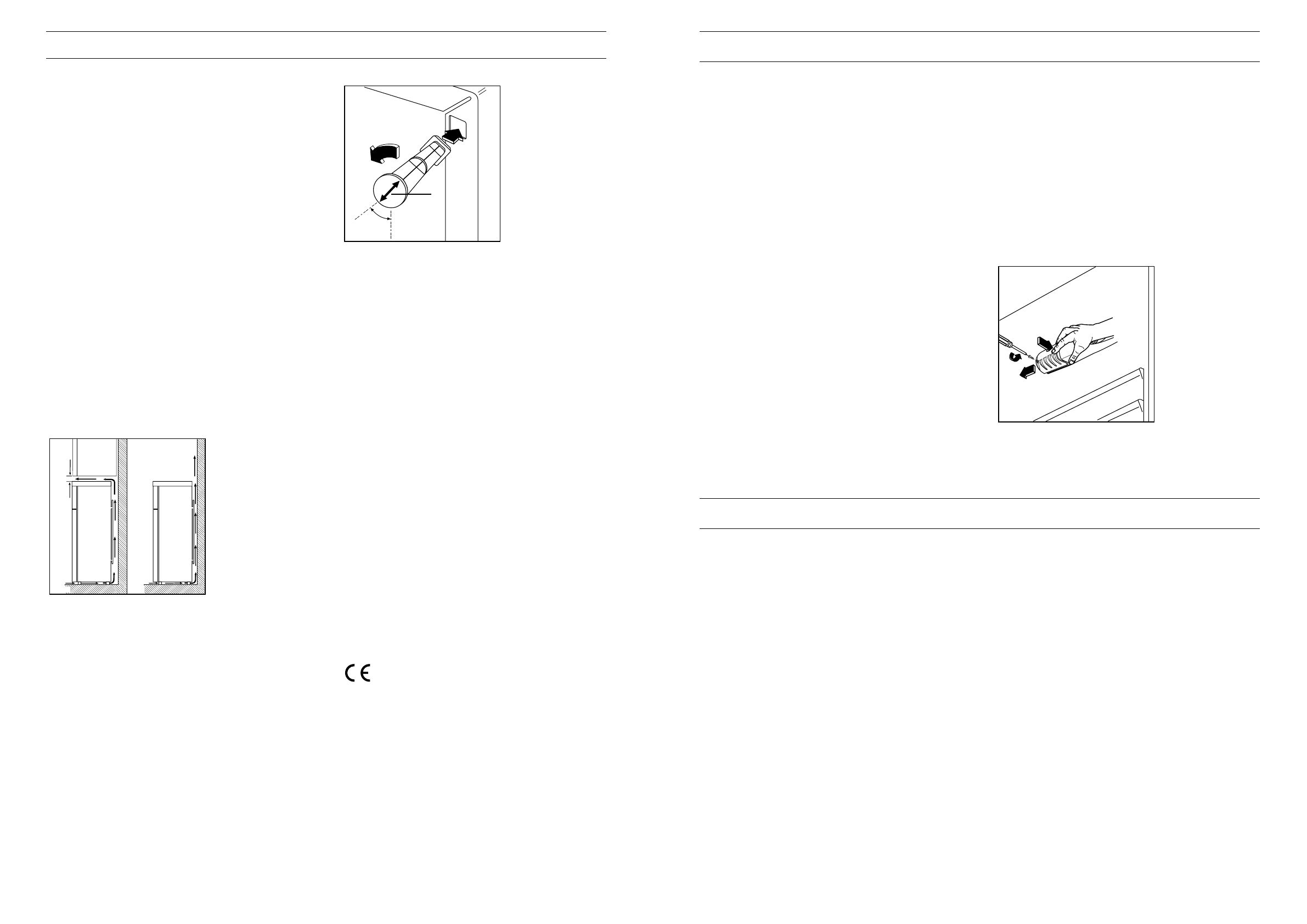 CE