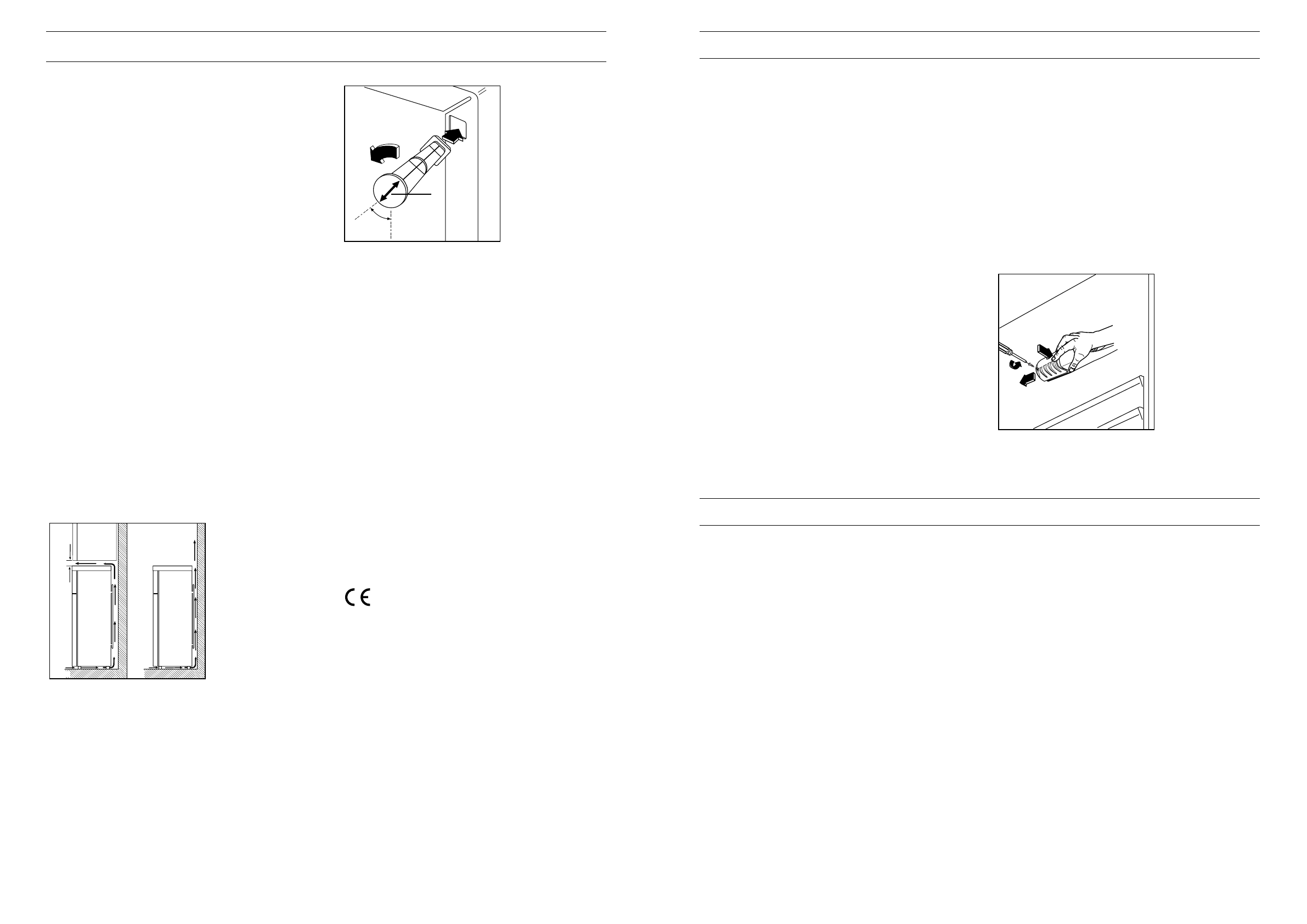 CE