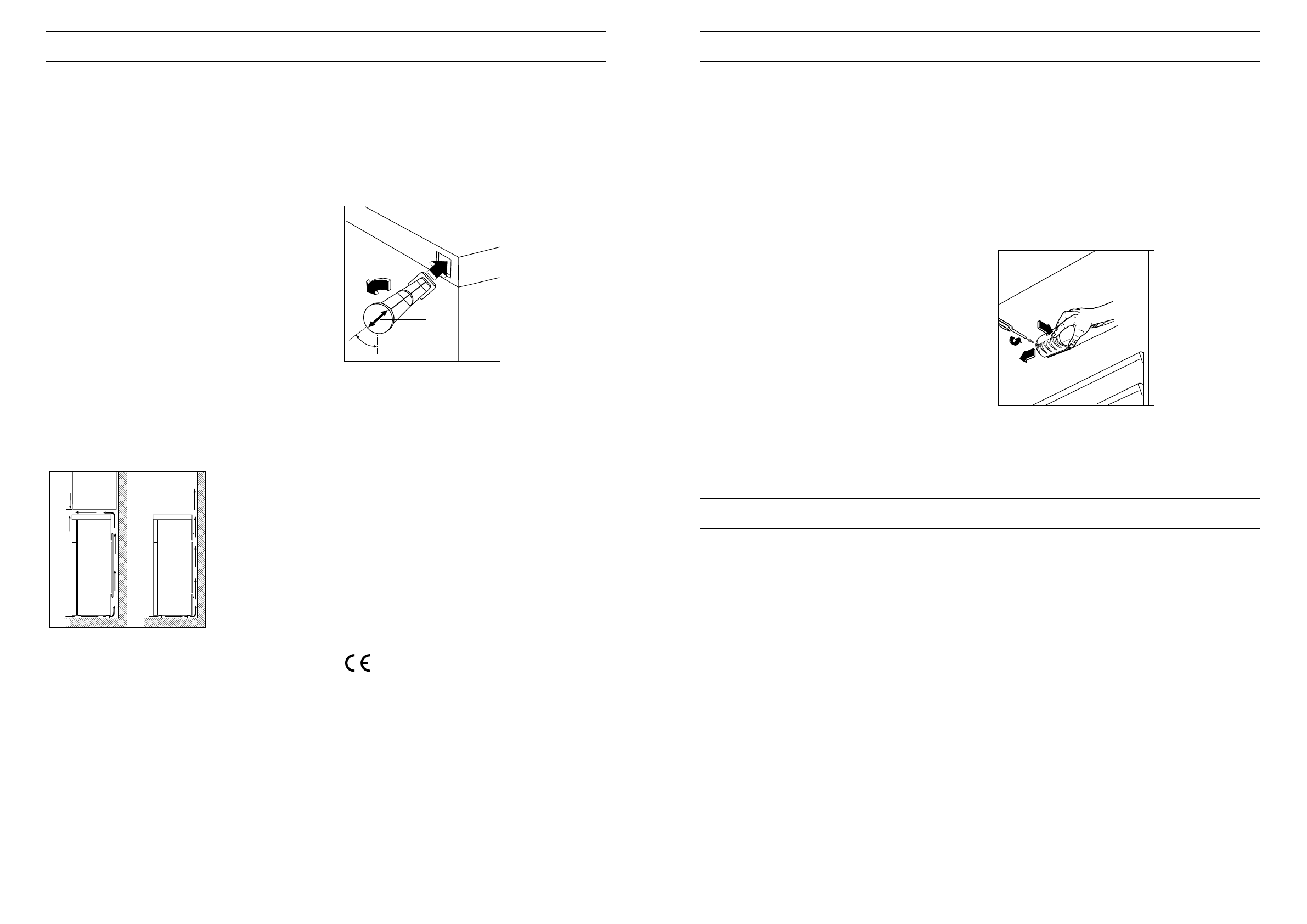 CE