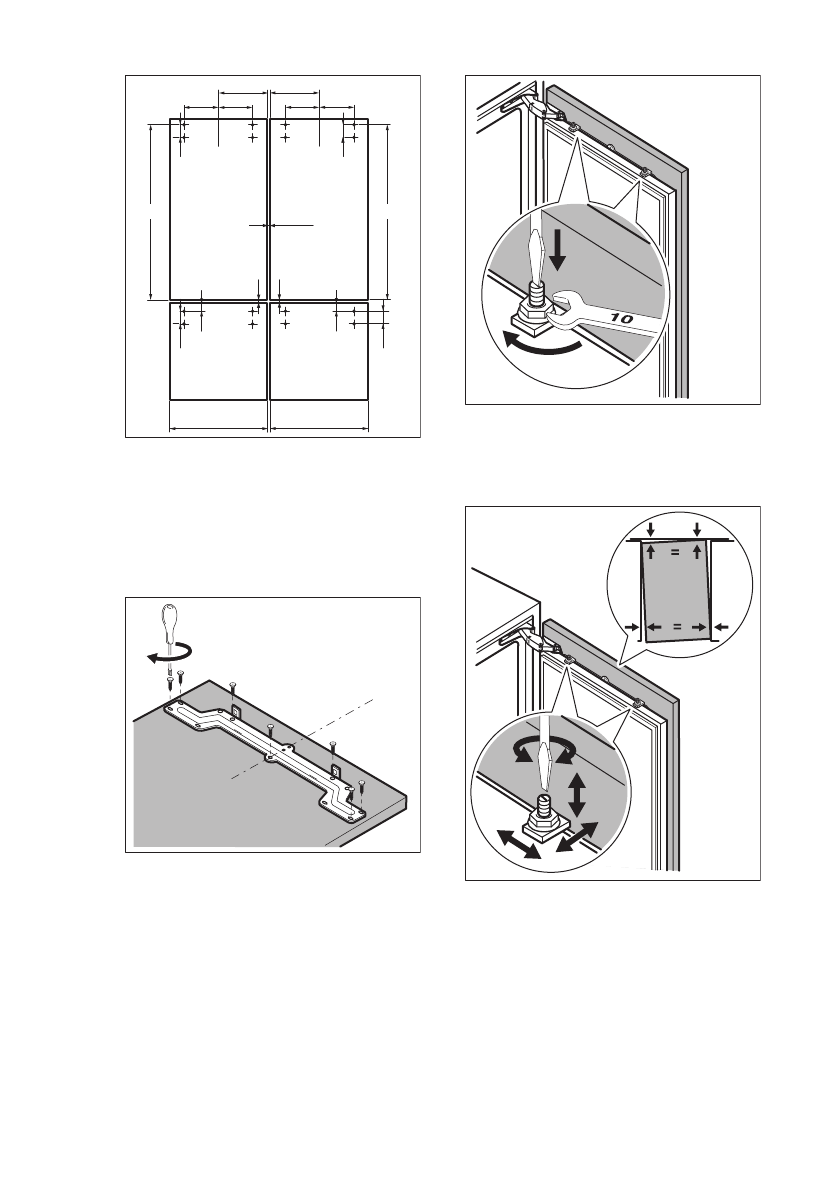 10

=

=