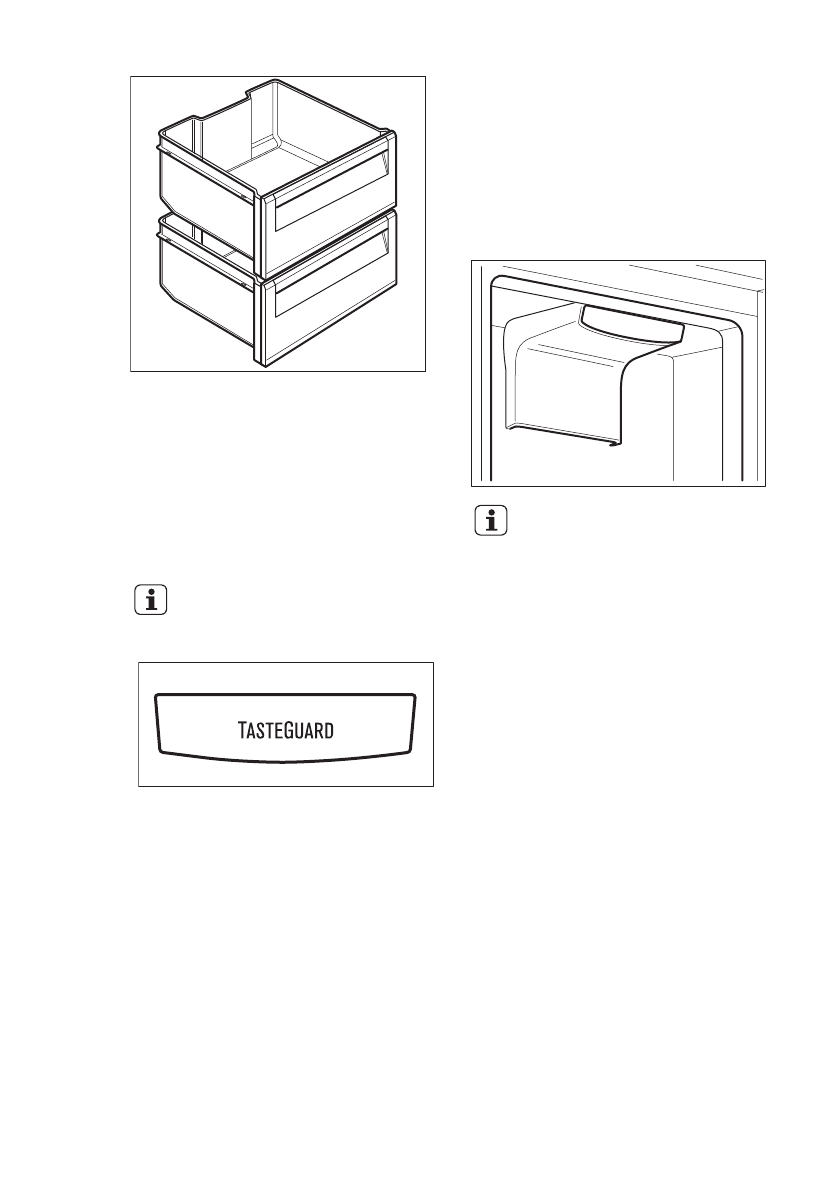 TASTEGUARD