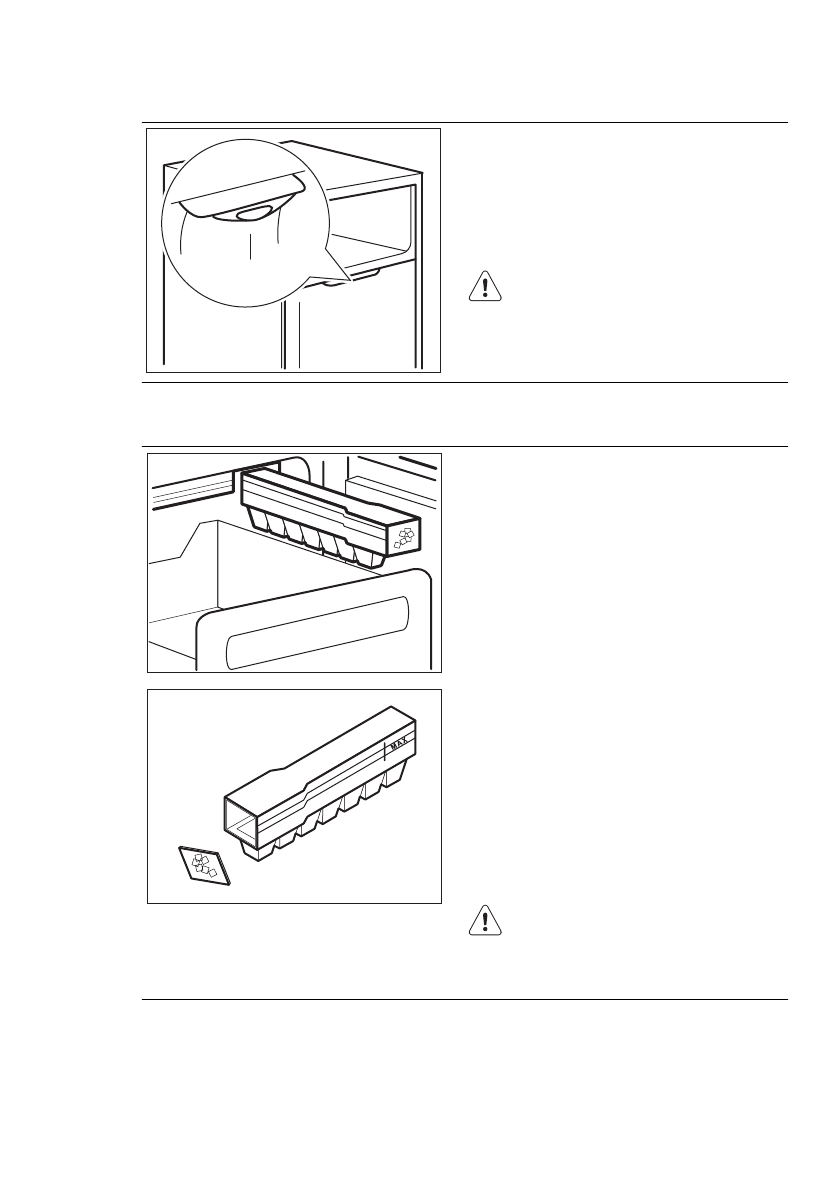 MAX