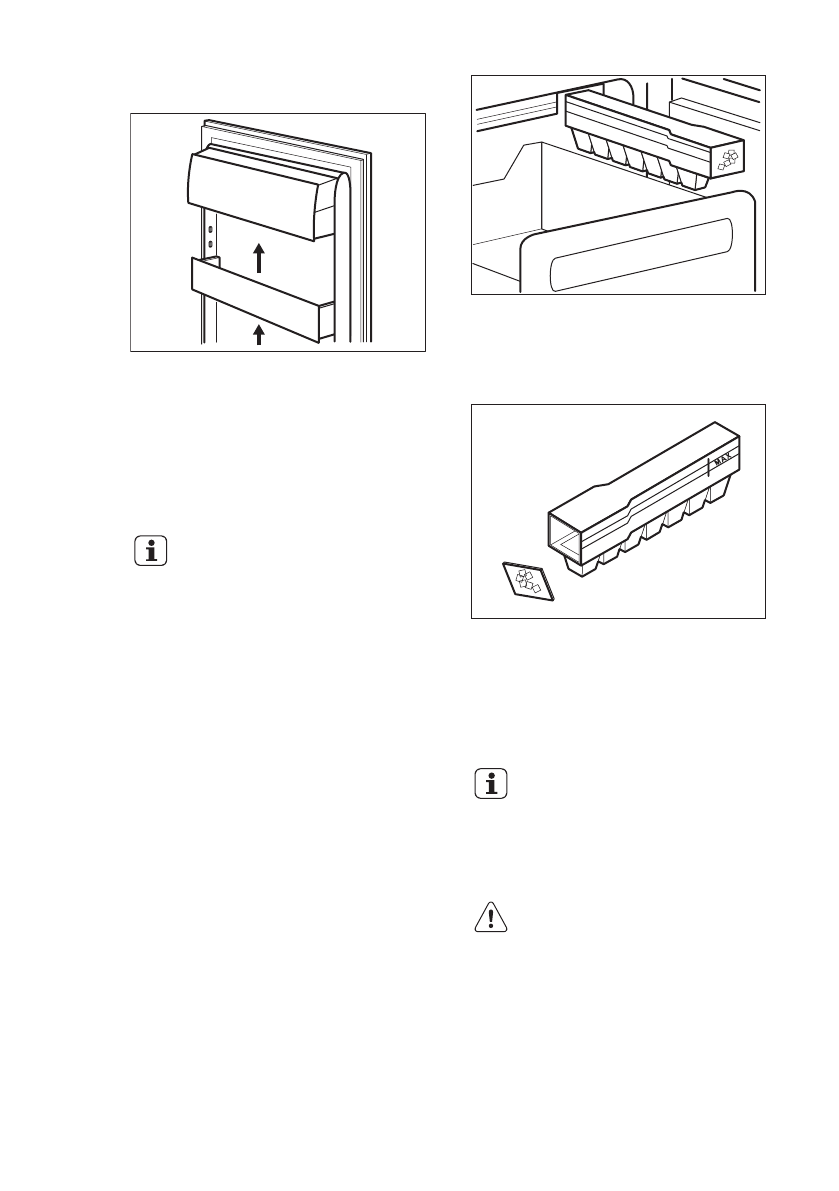 MAX