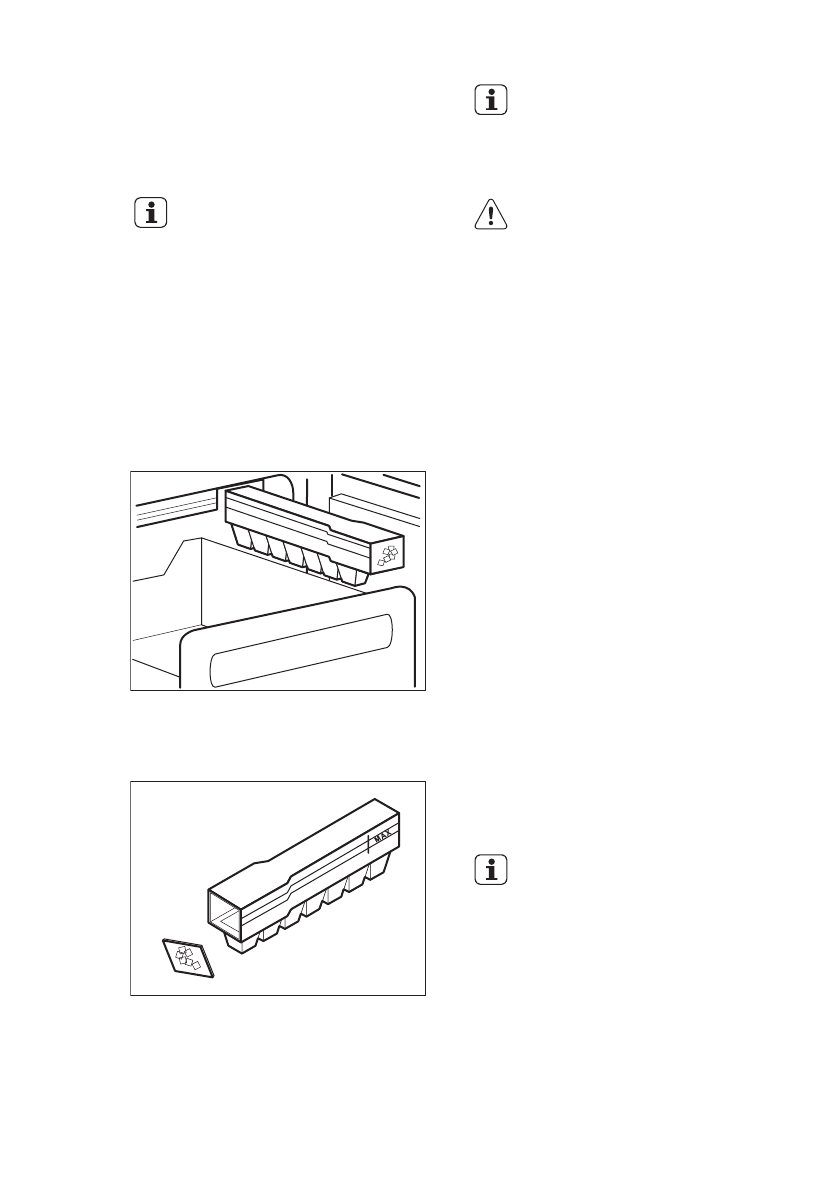 MAX