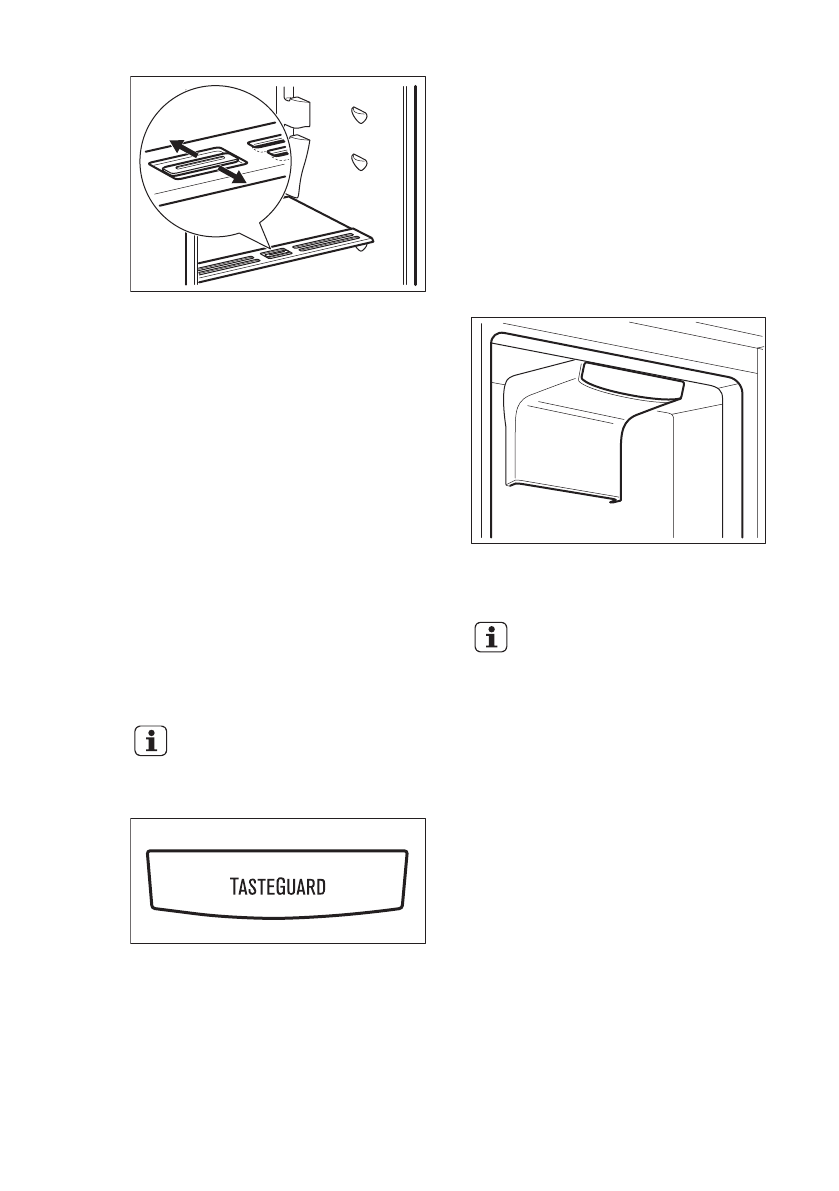 TASTEGUARD