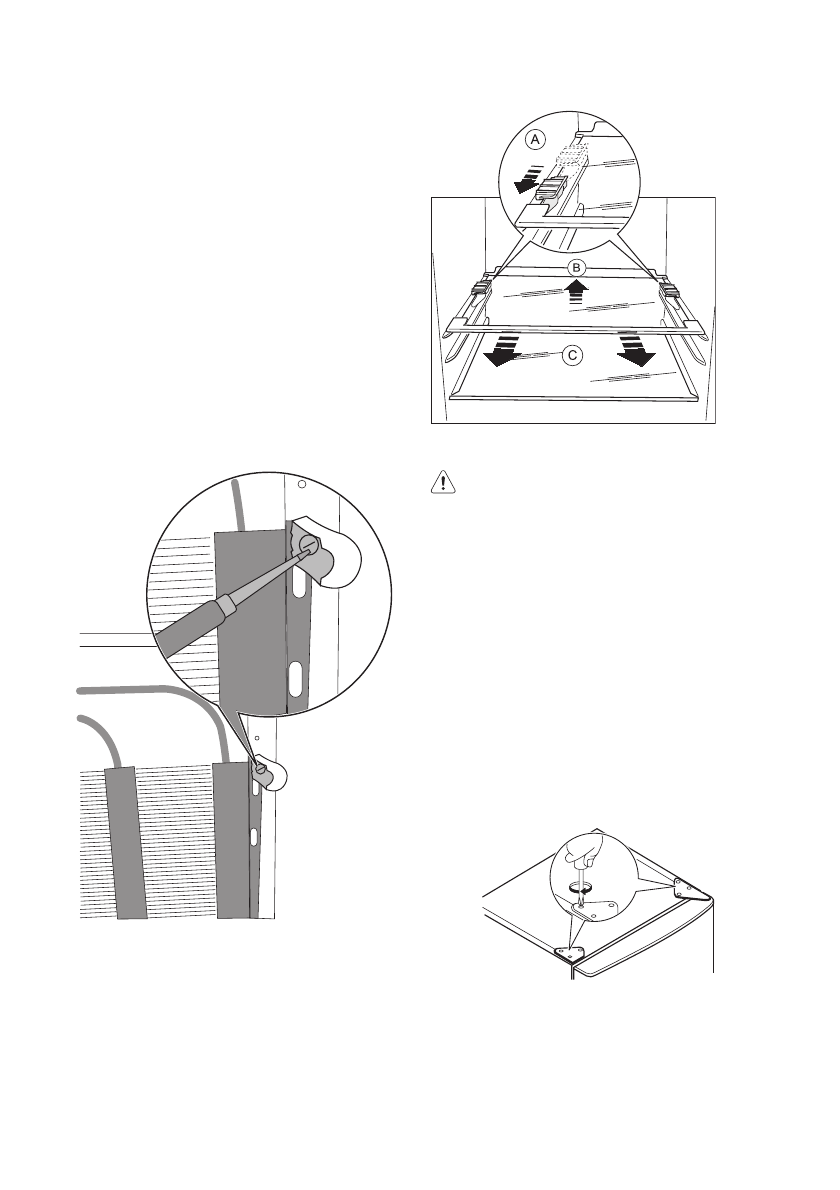 A
B
C