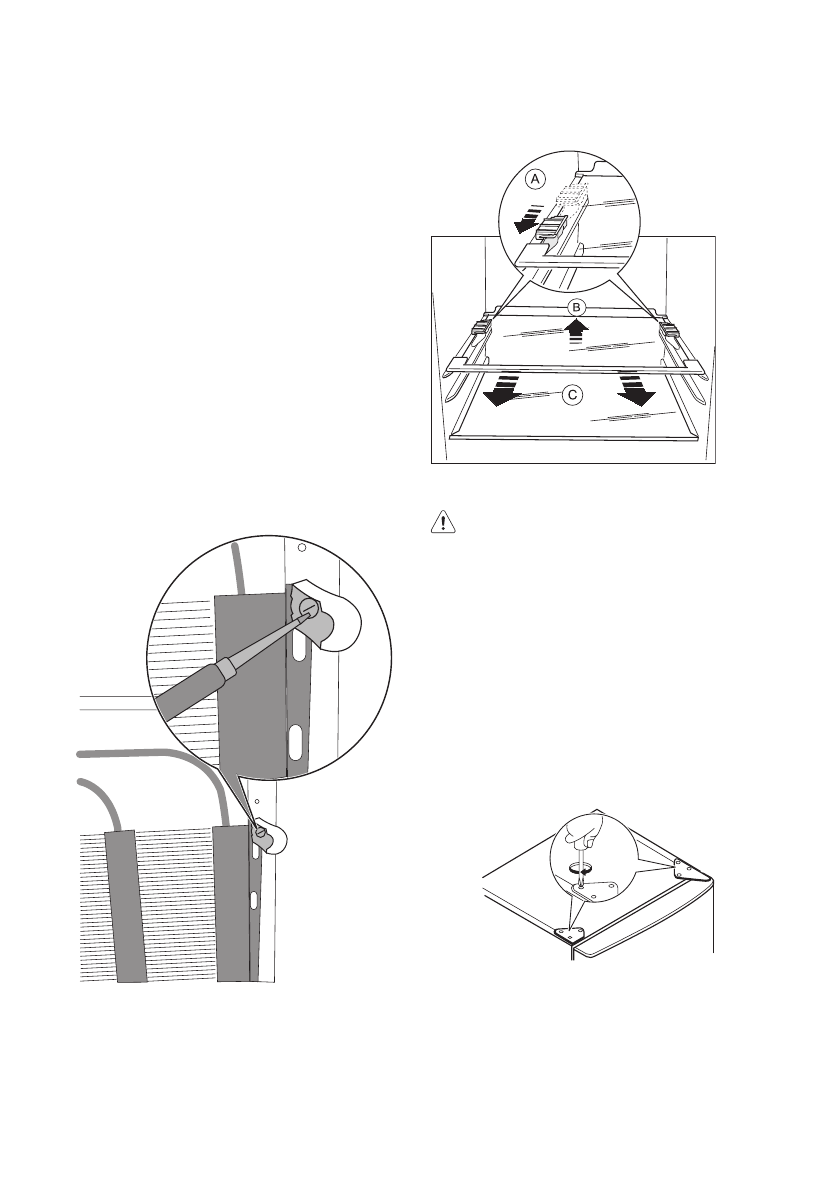 A

B

C