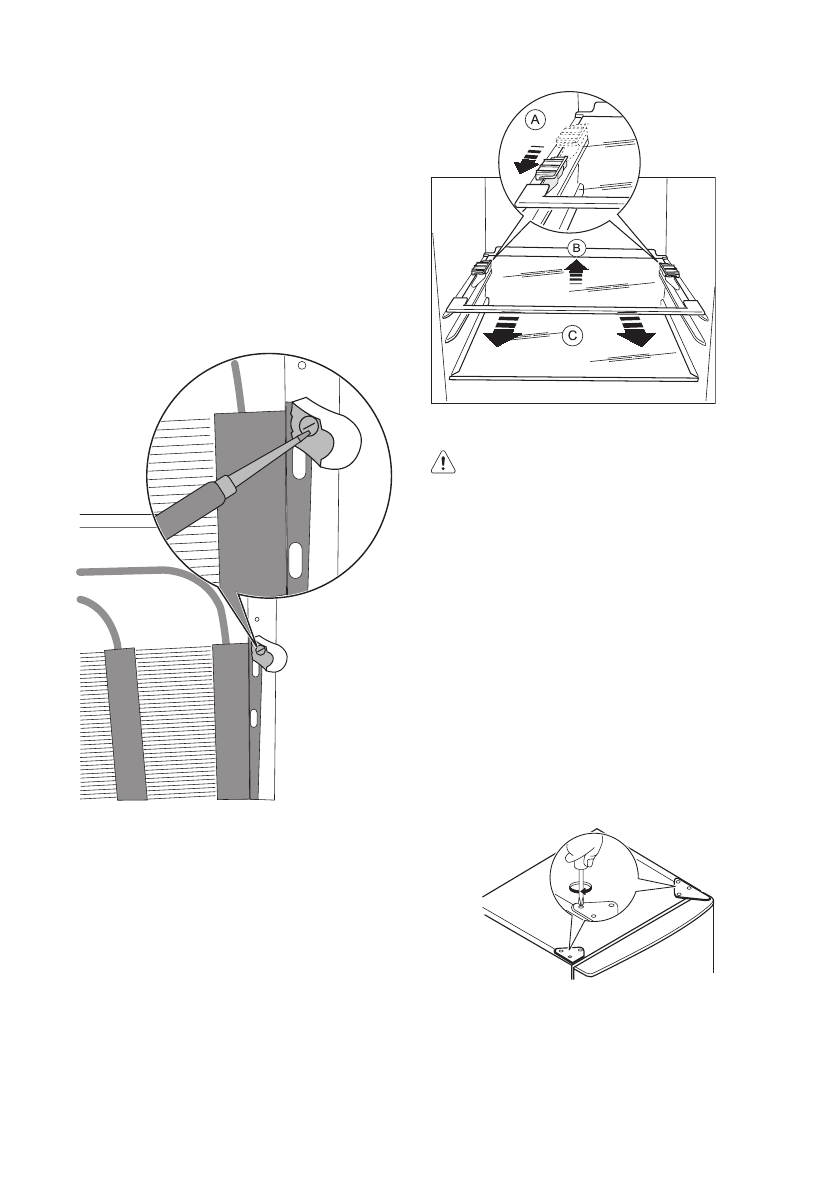 A

B

C