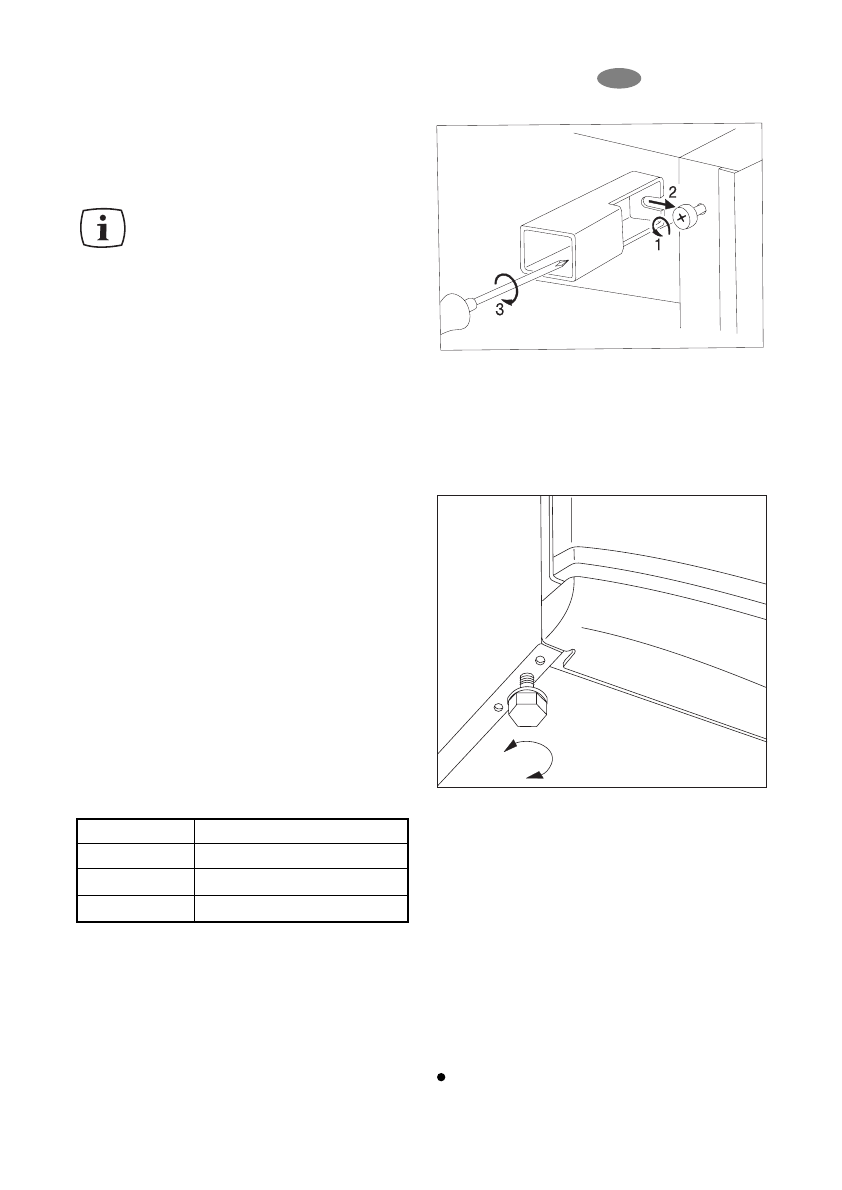 2

1

3