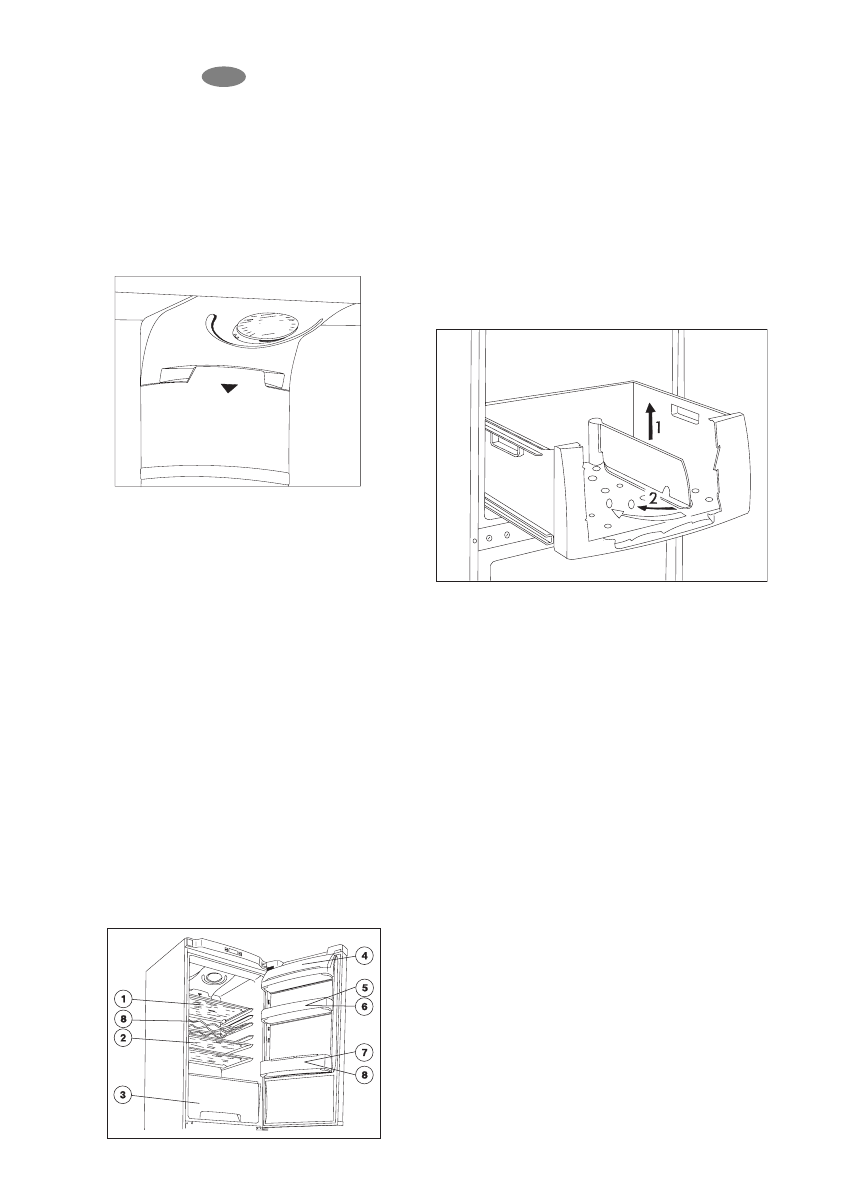 1

2

1
8
2
3
4
5
6
7
8