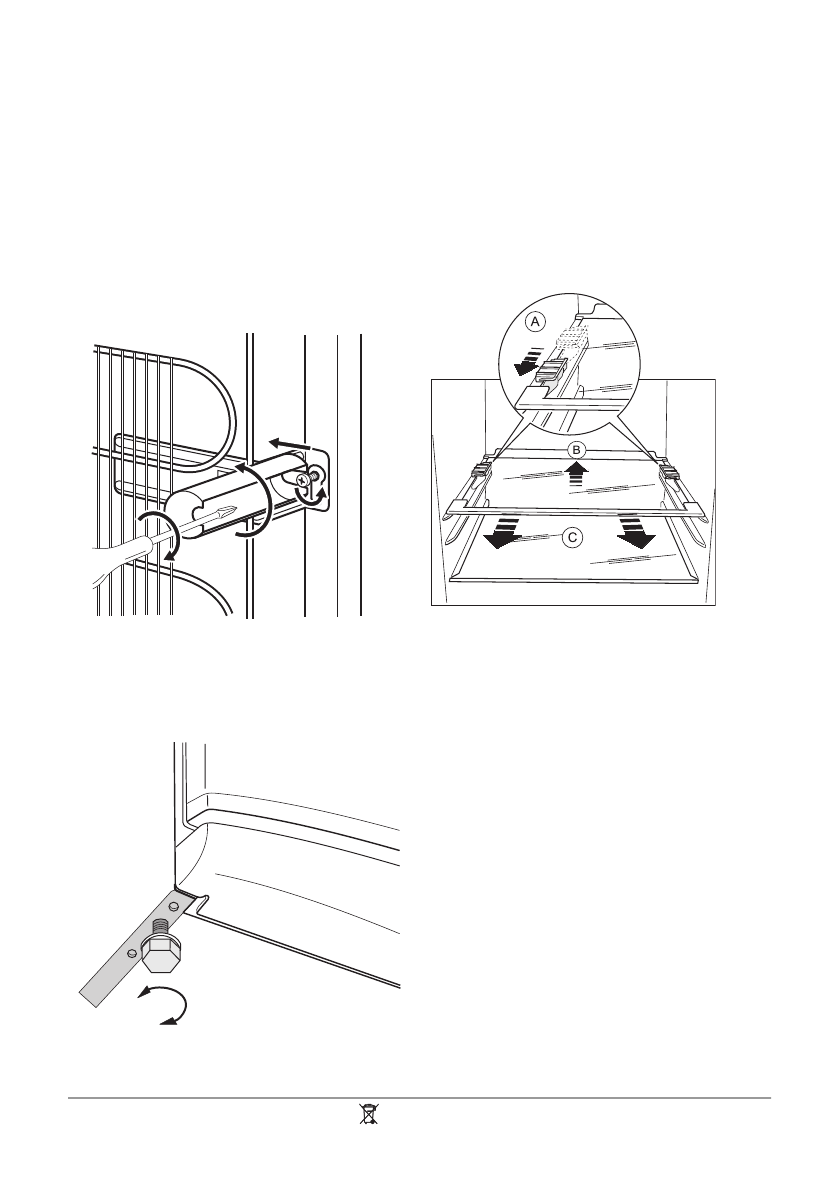 A

B

C