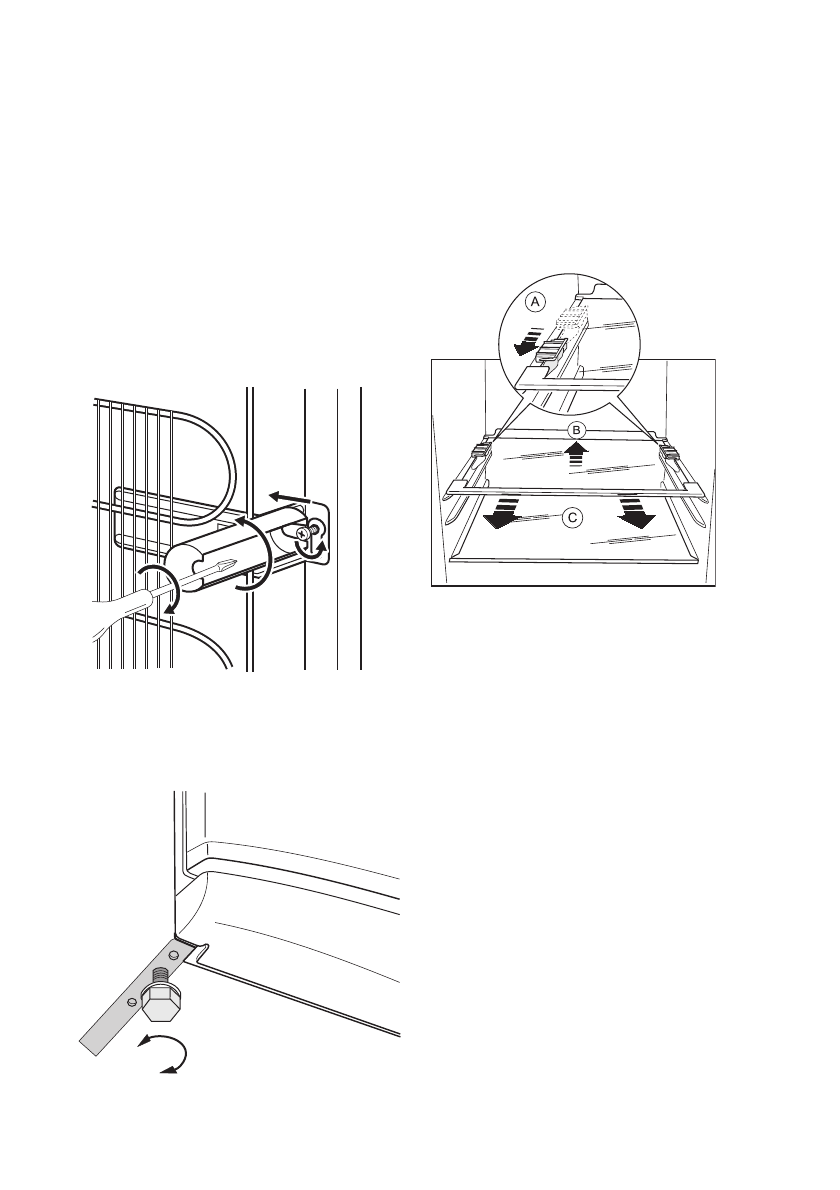 A

B

C