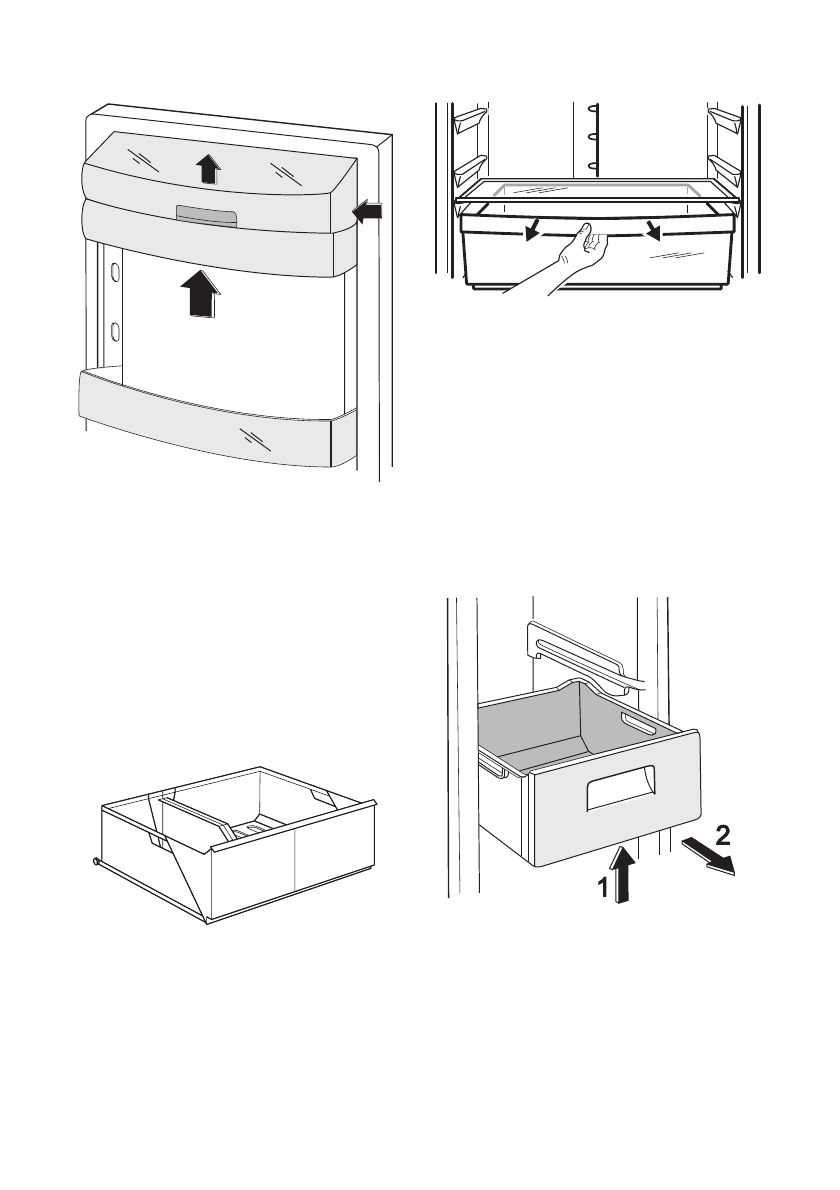 2
1