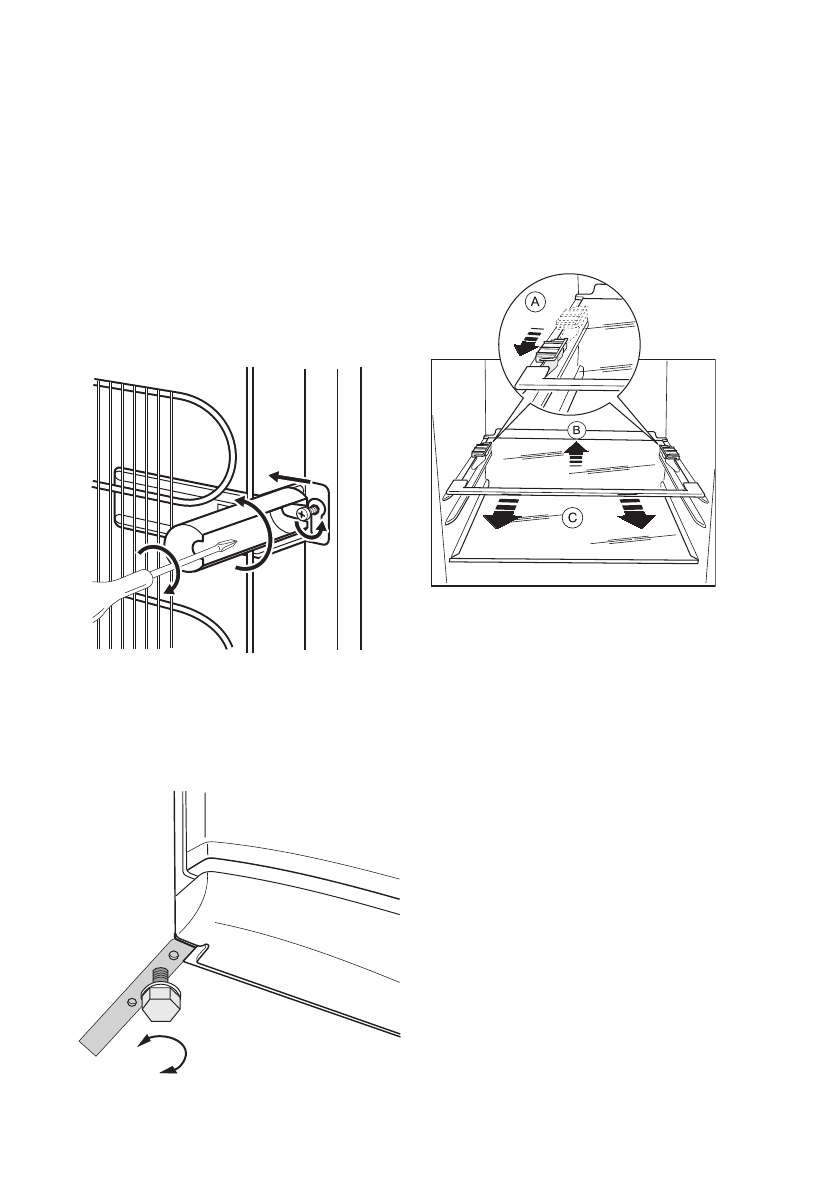 A

B

C