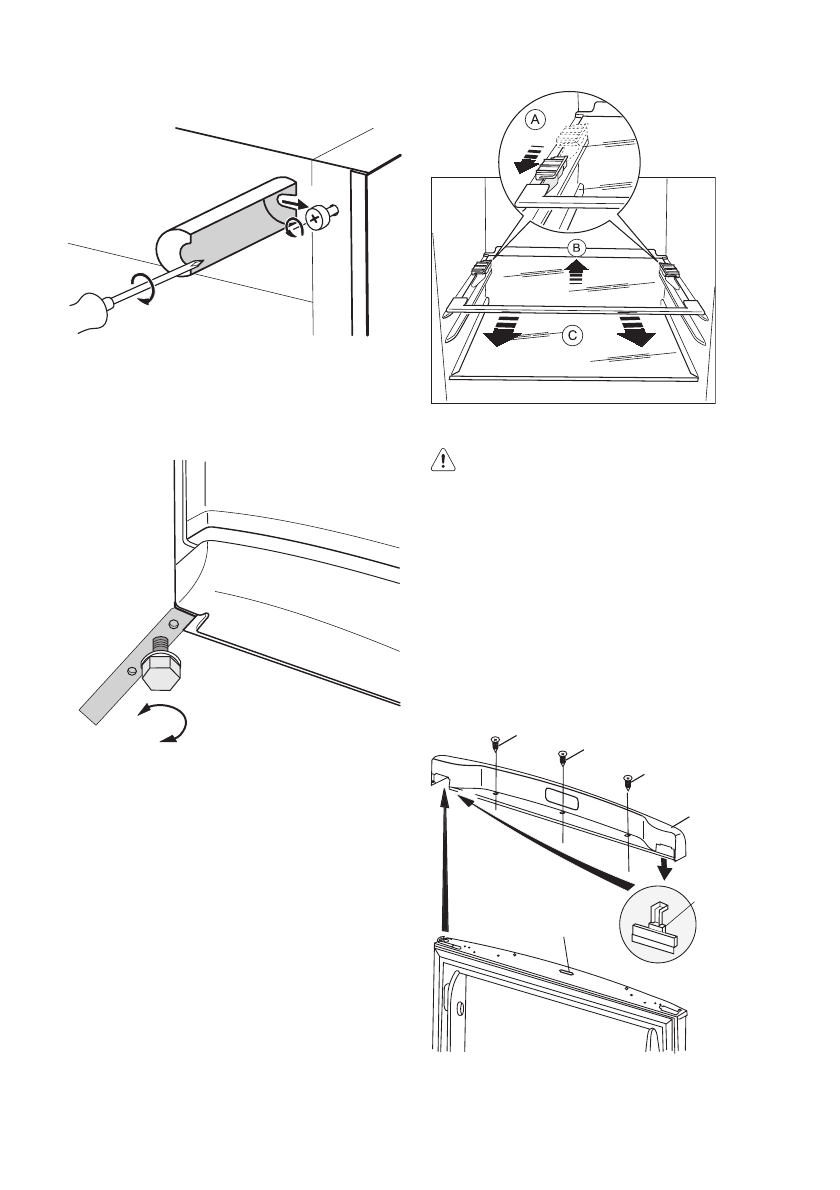 A

B

C