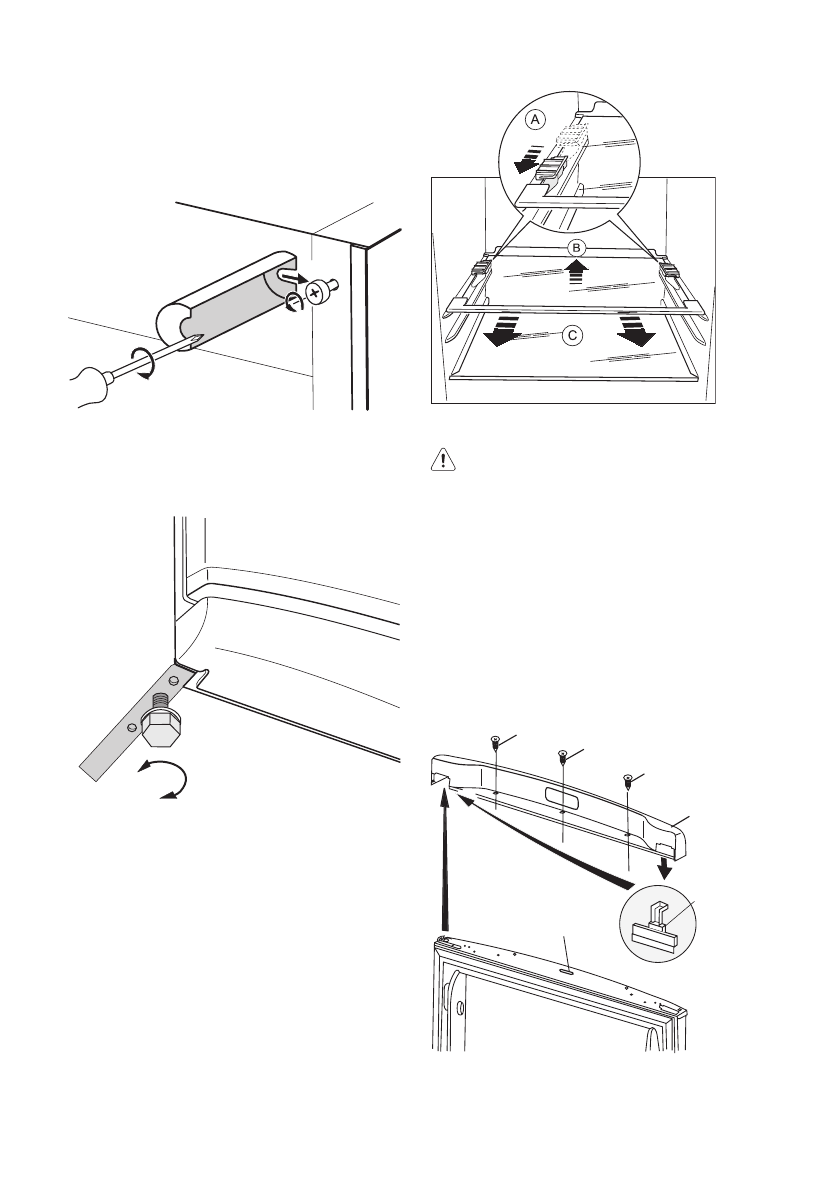 A

B

C