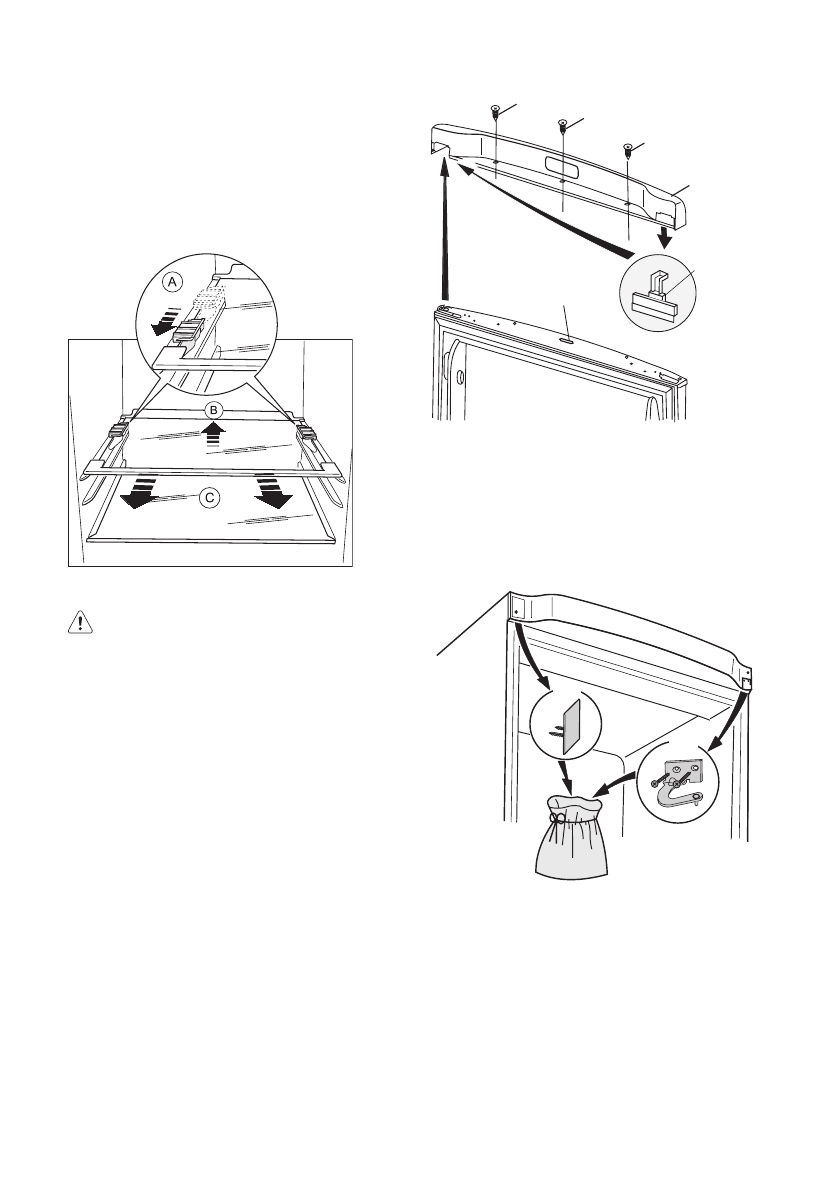 A

B

C