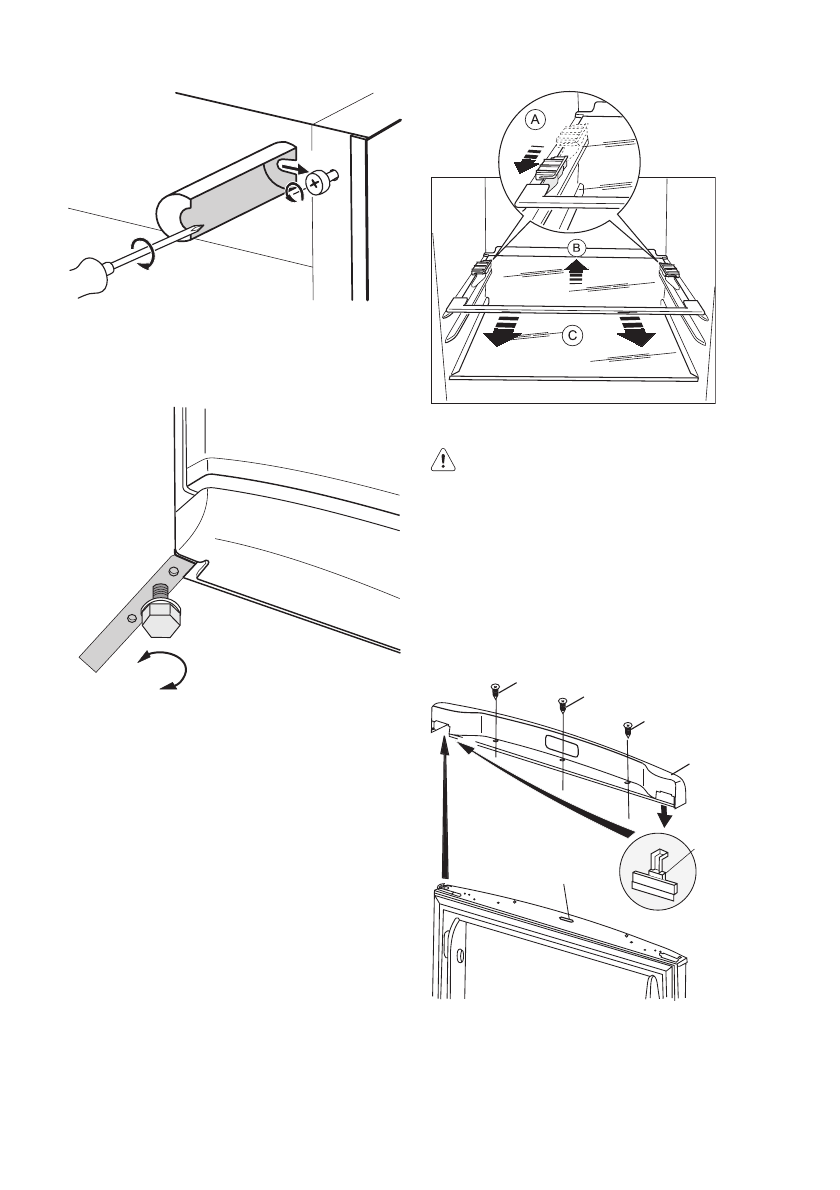 A

B

C