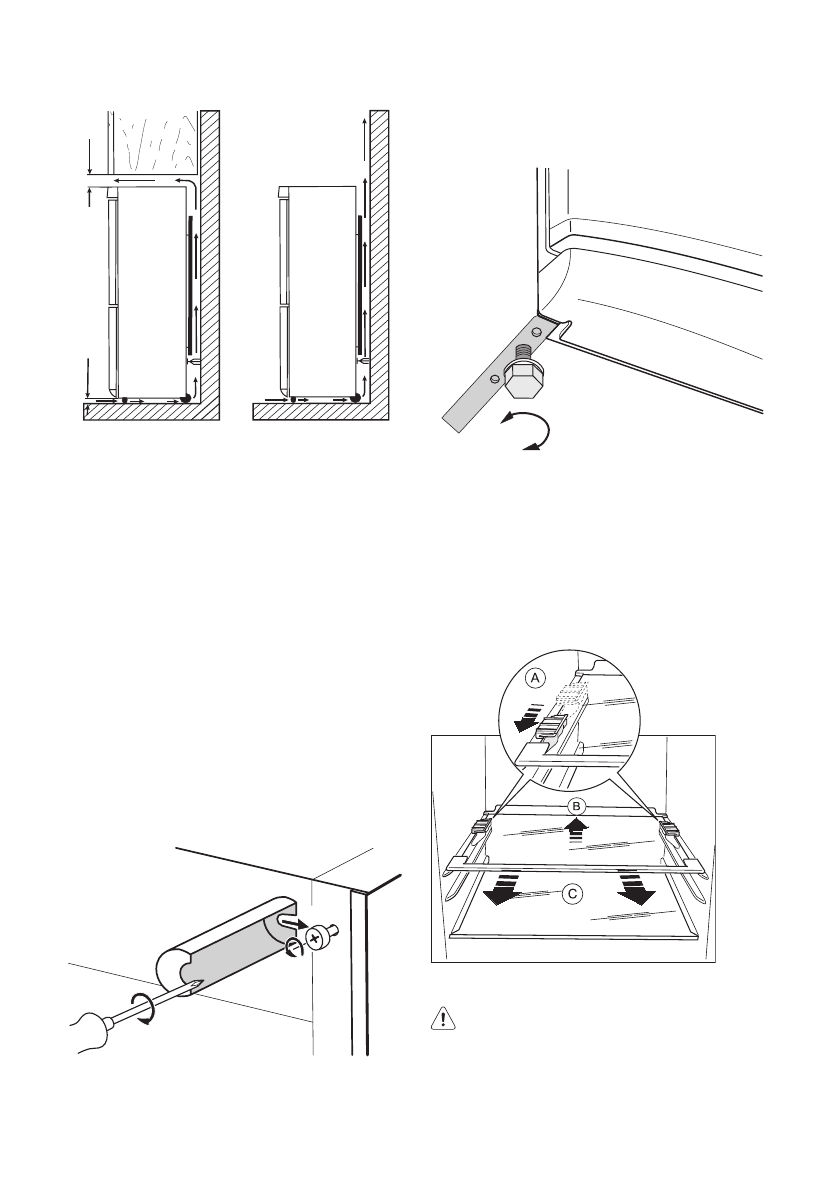 A

B

C