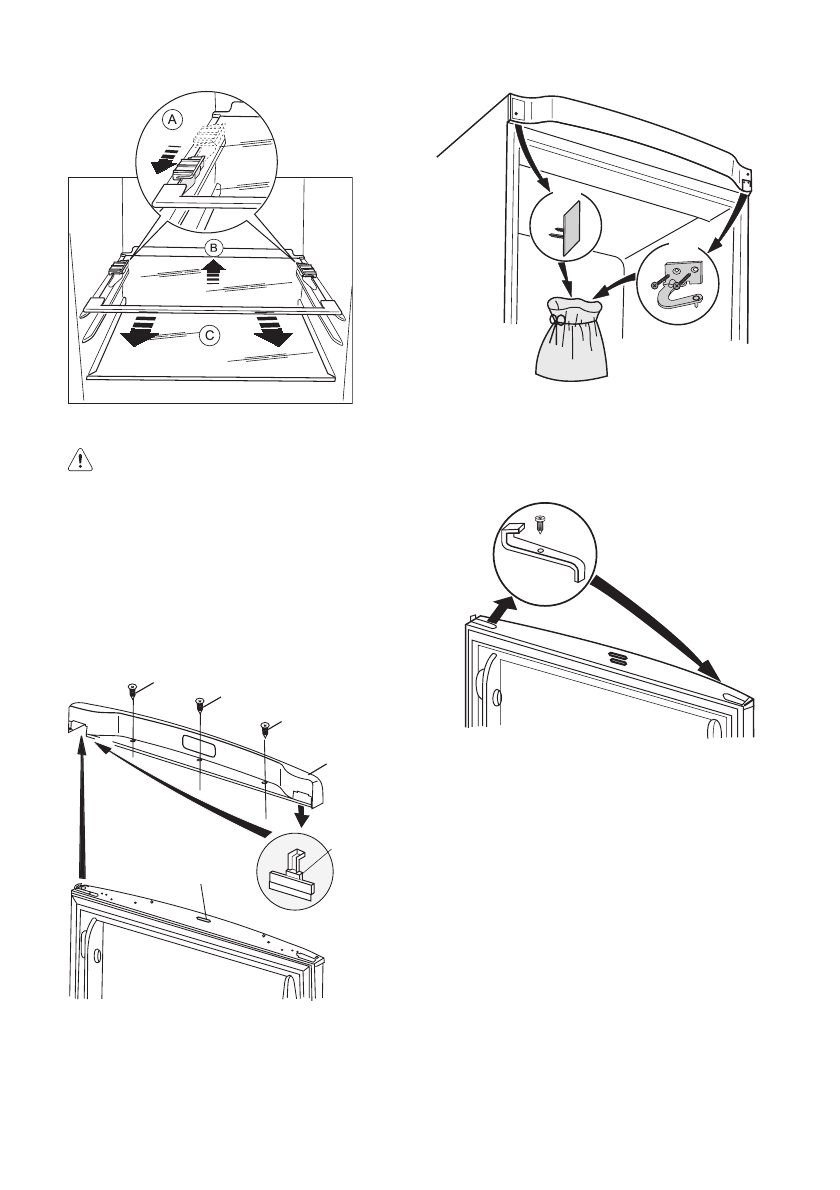 A

B

C