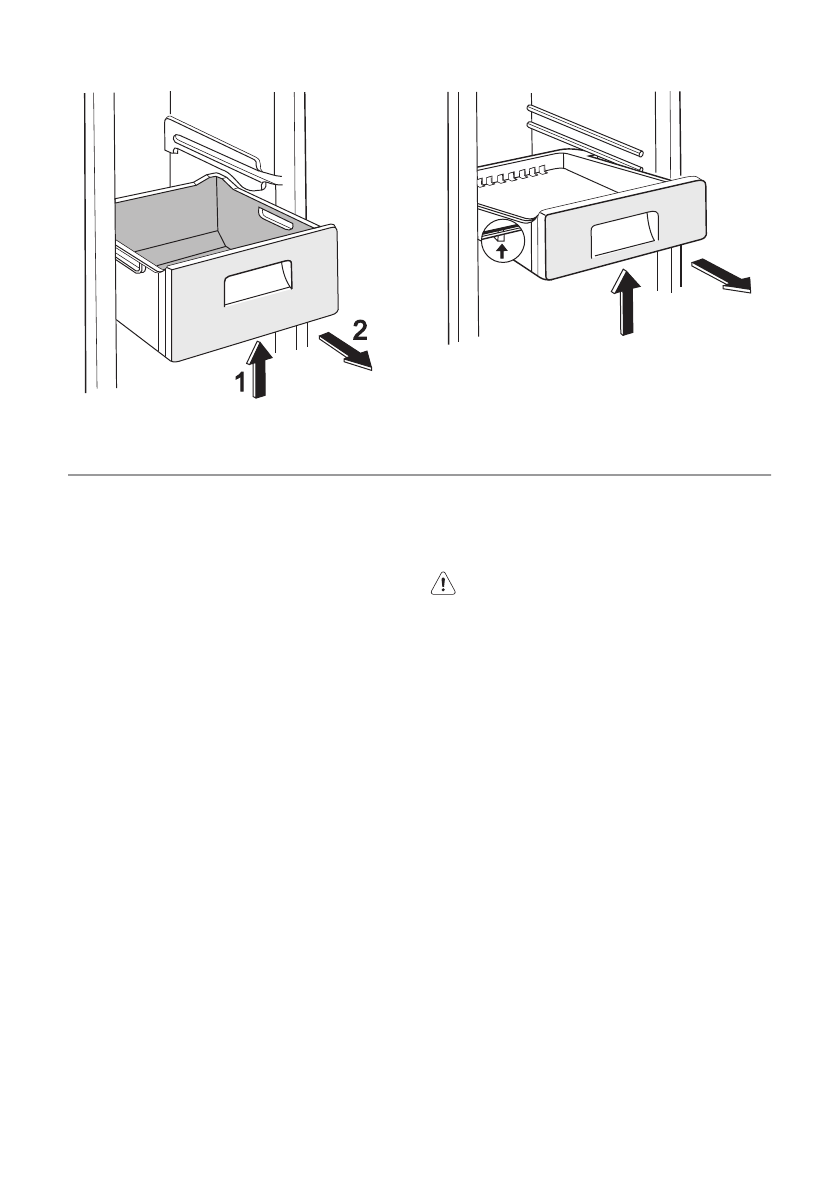 2
1