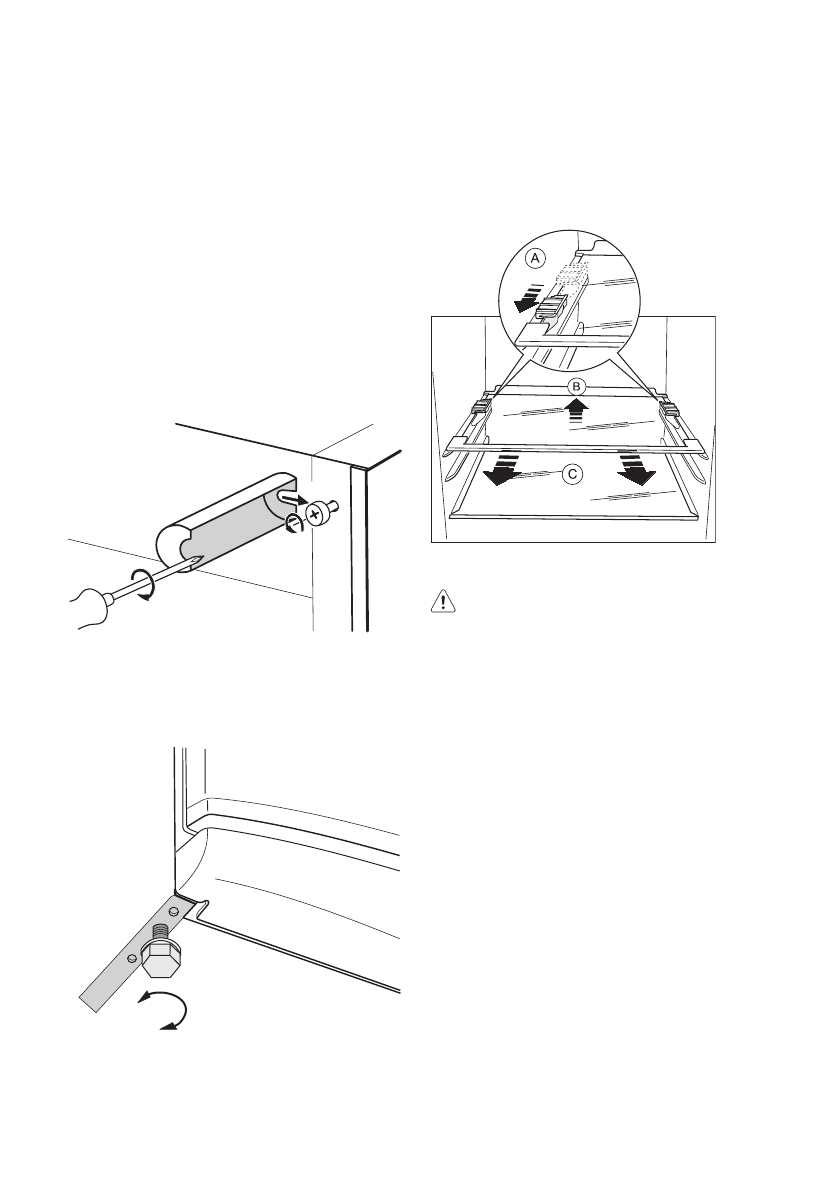 A

B

C