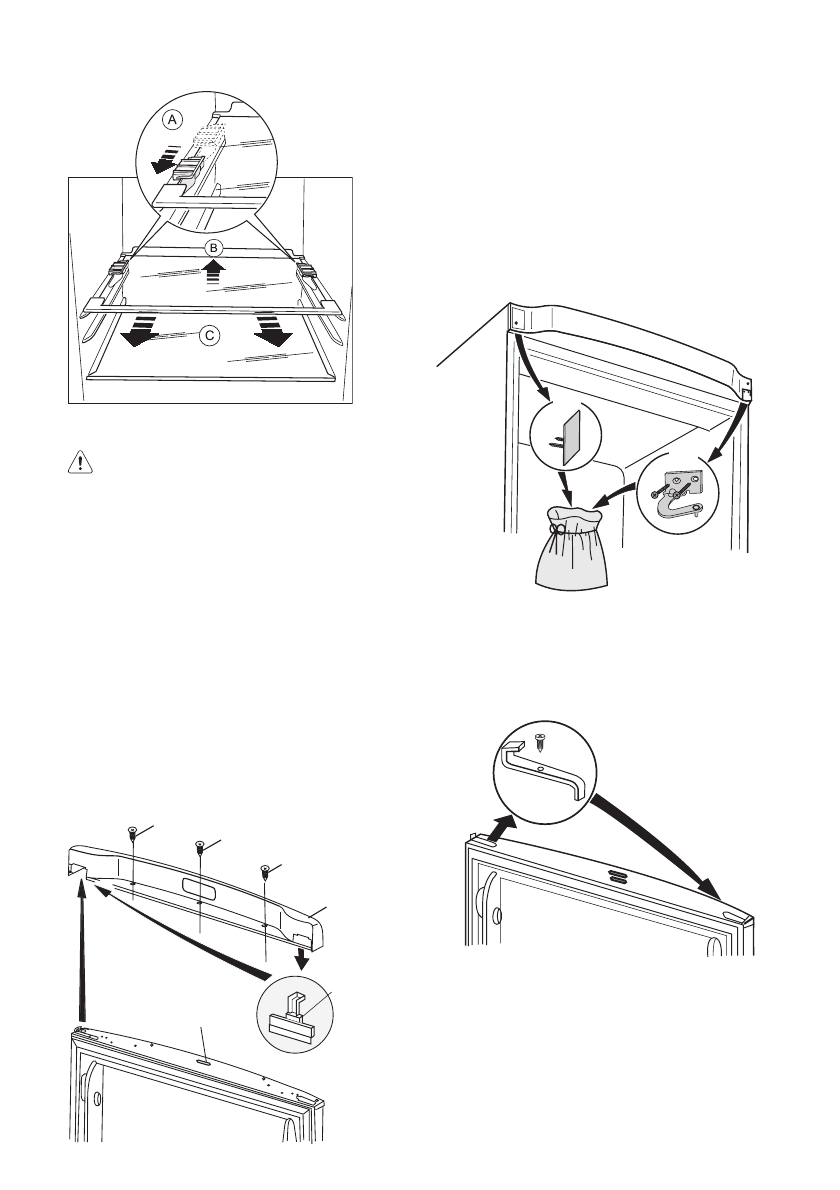 A

B

C