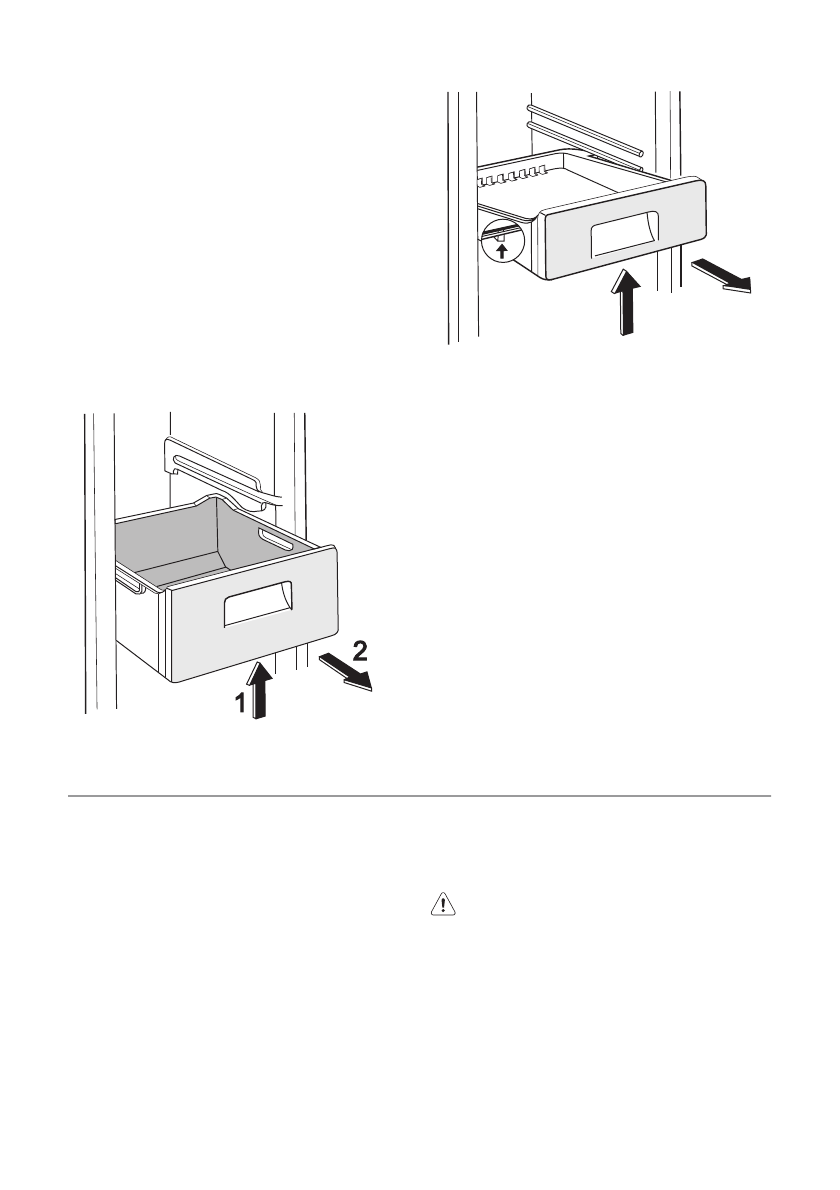 2

1