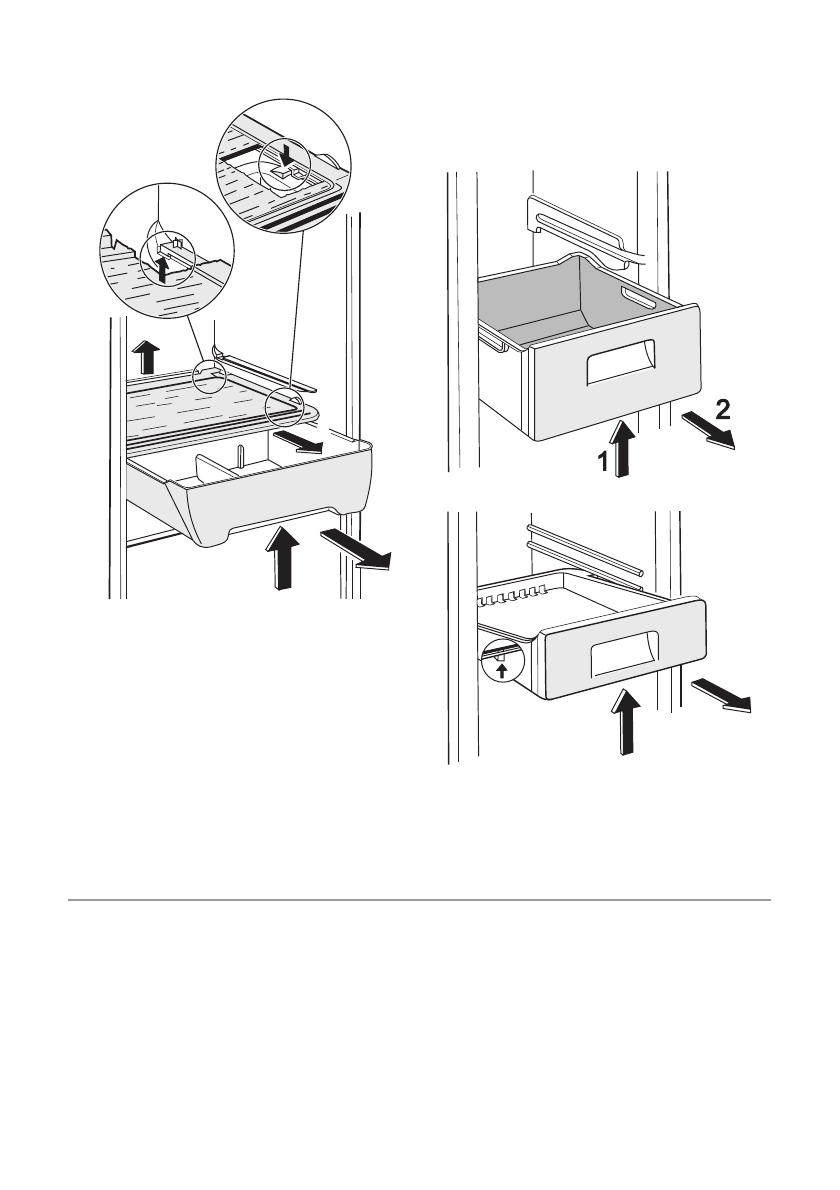 2

1