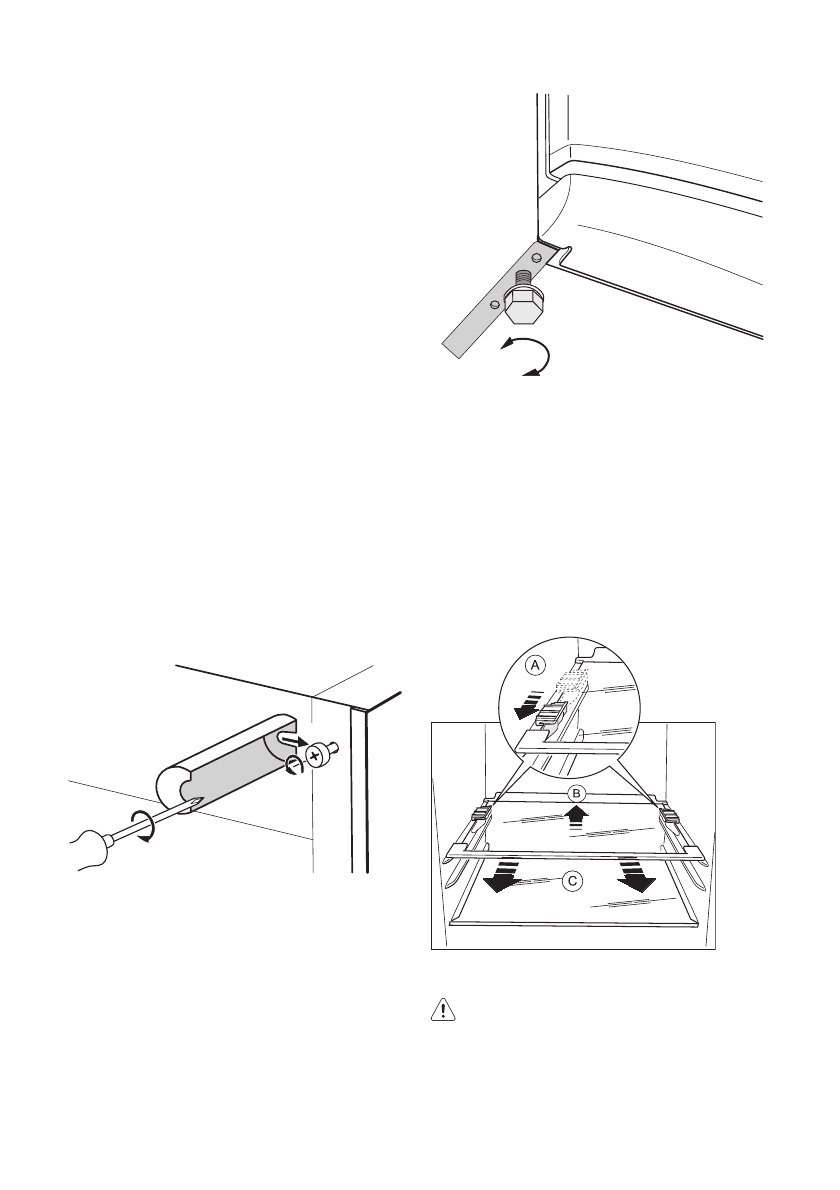 A

B

C