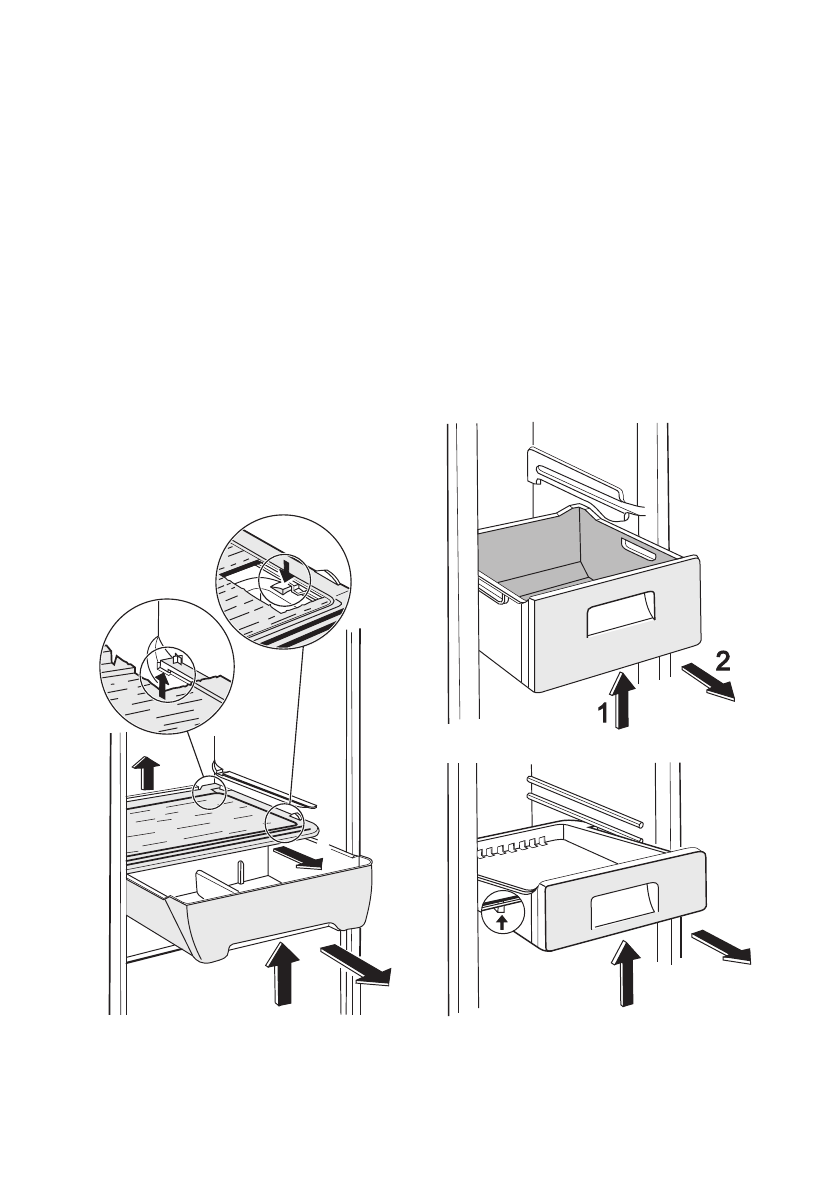 2
1