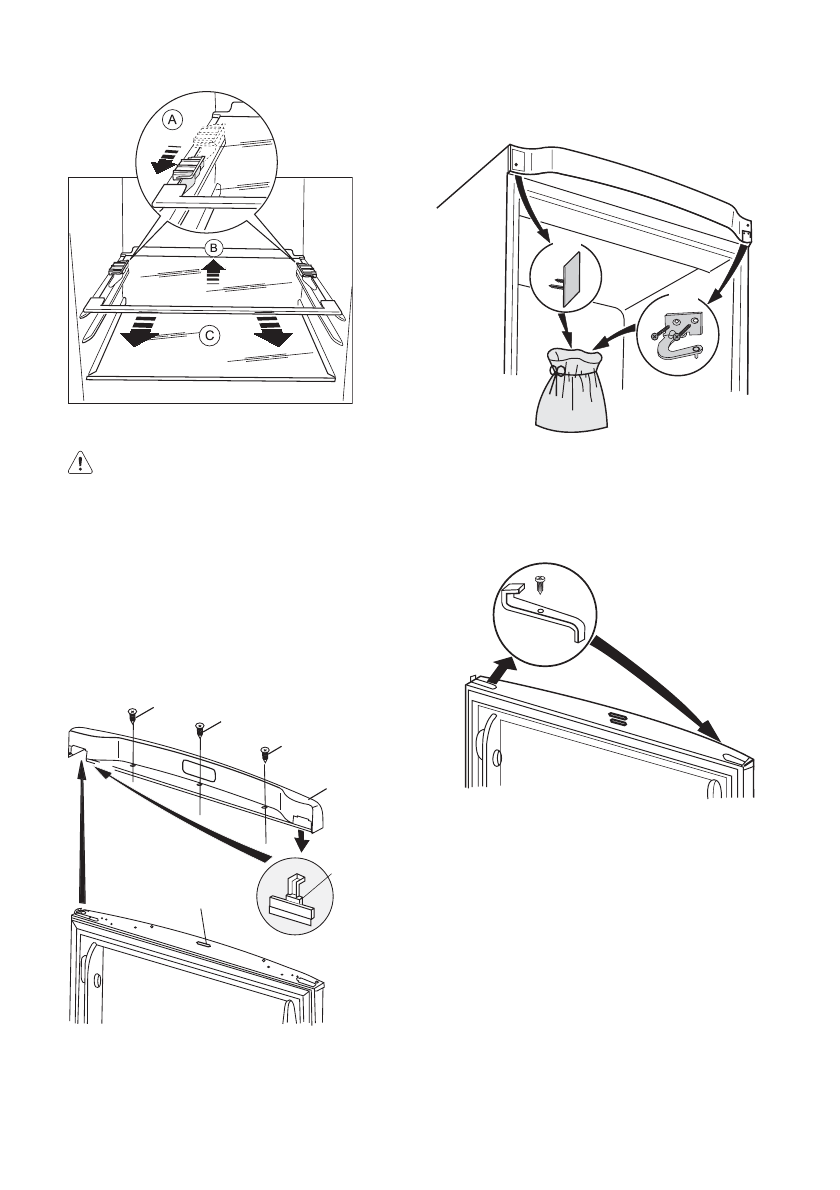 A

B

C