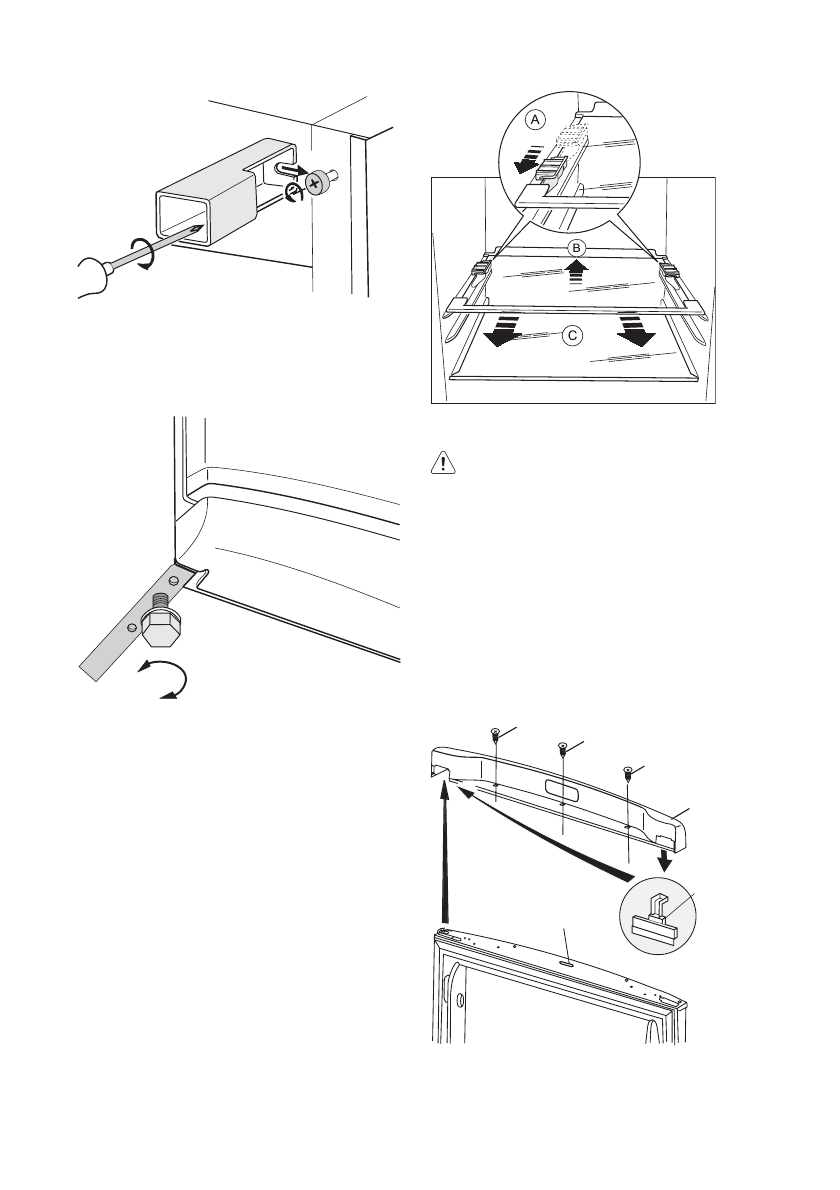 A

B

C