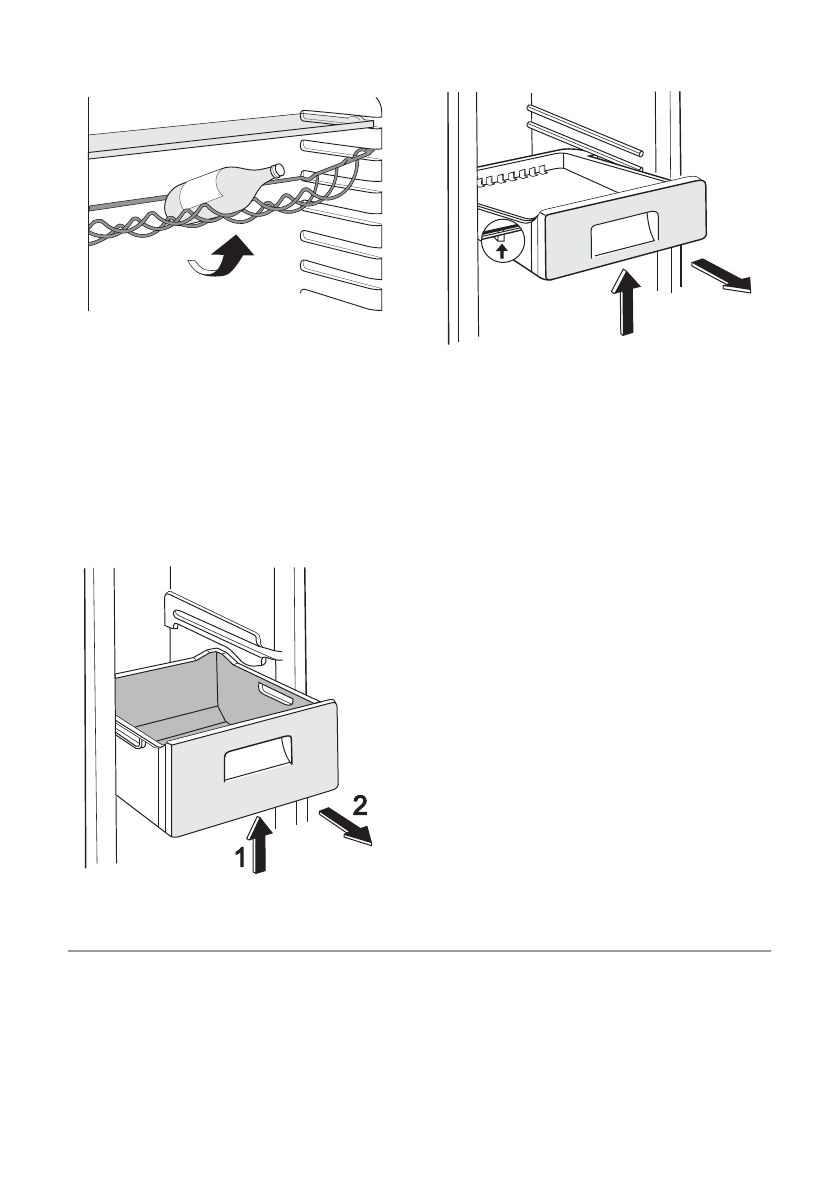 2
1