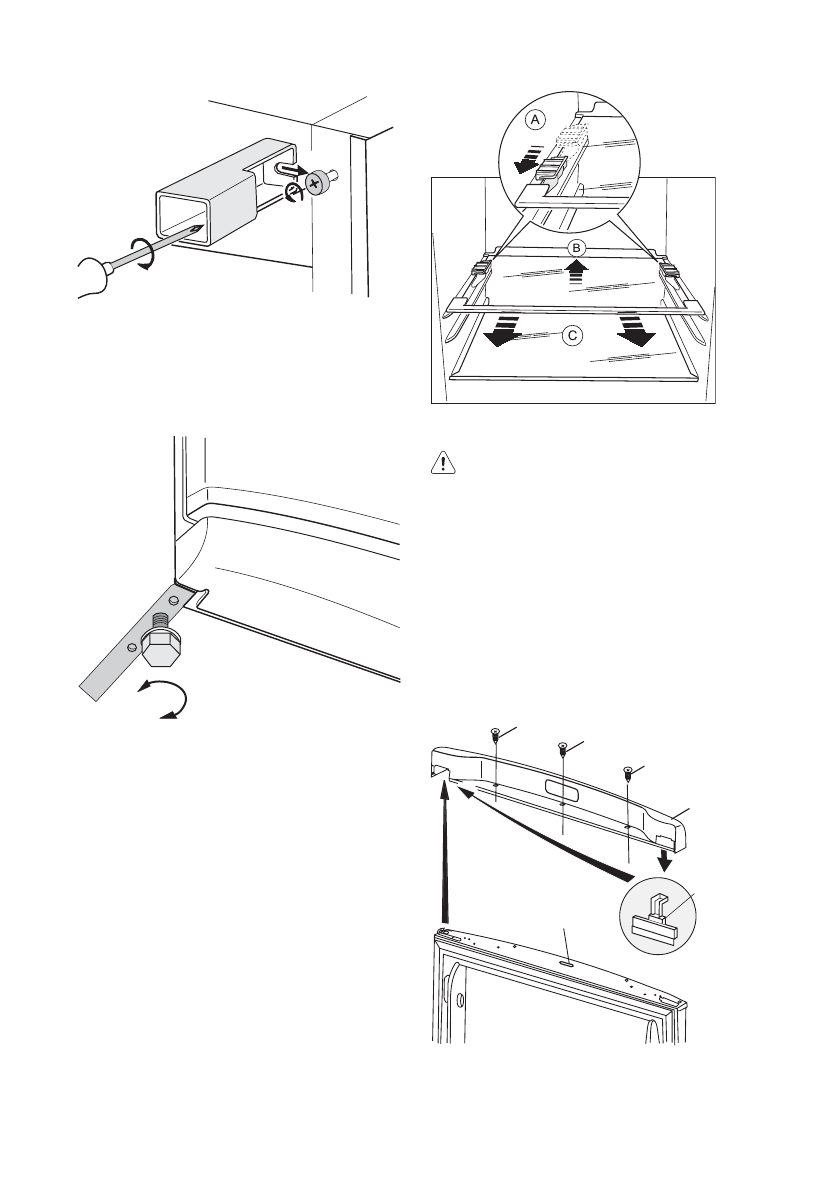 A

B

C