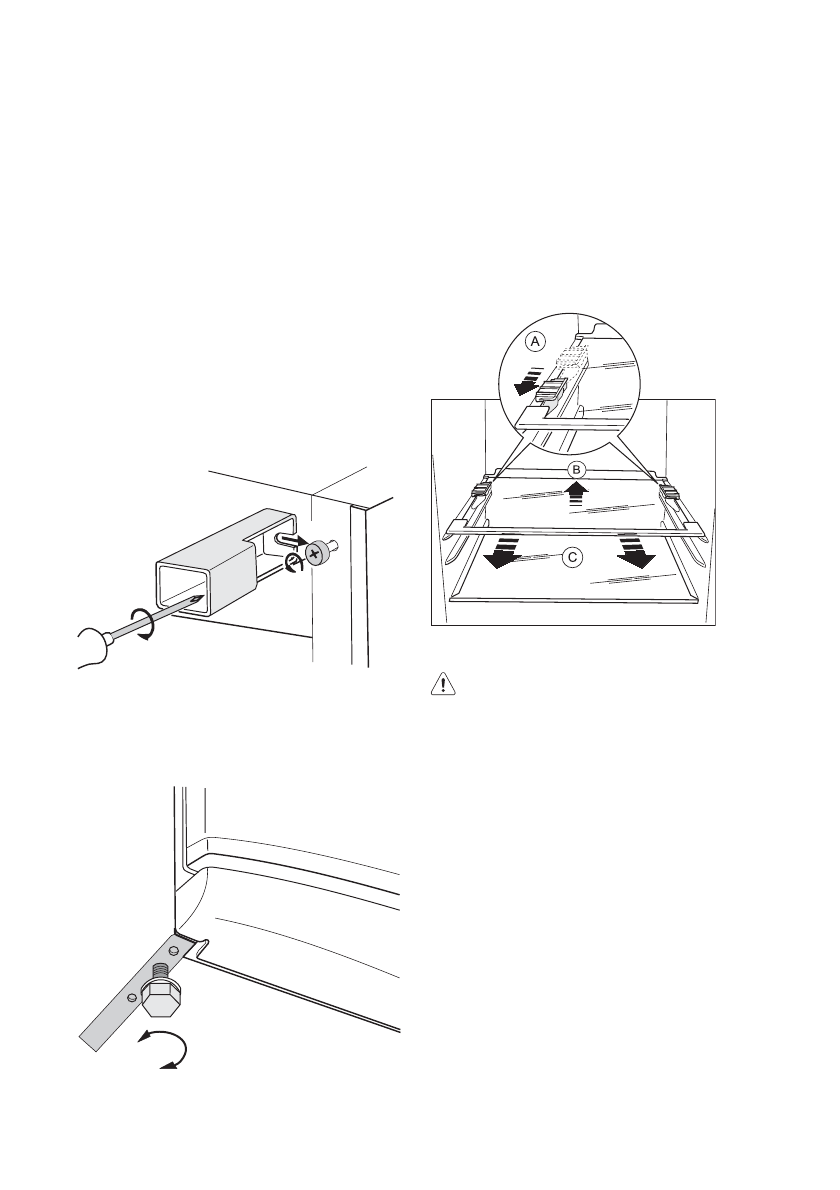 A

B

C