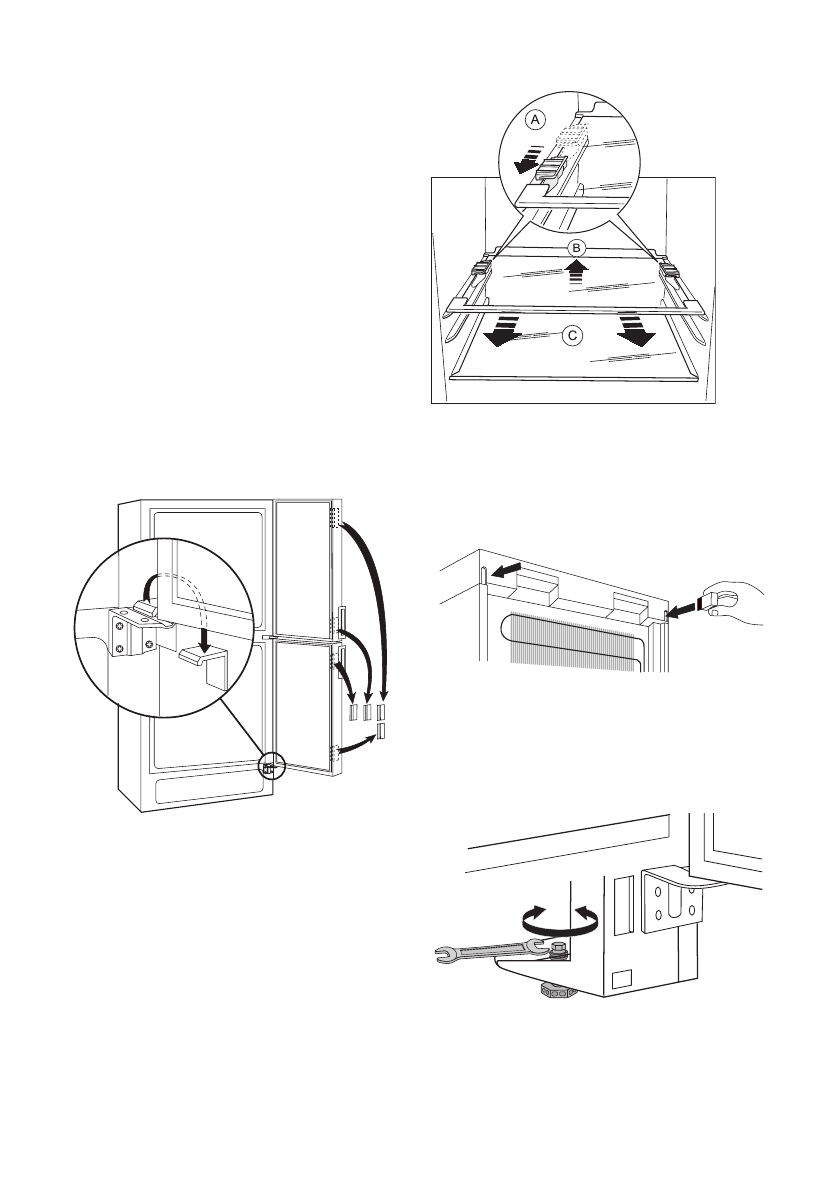 A
B
C