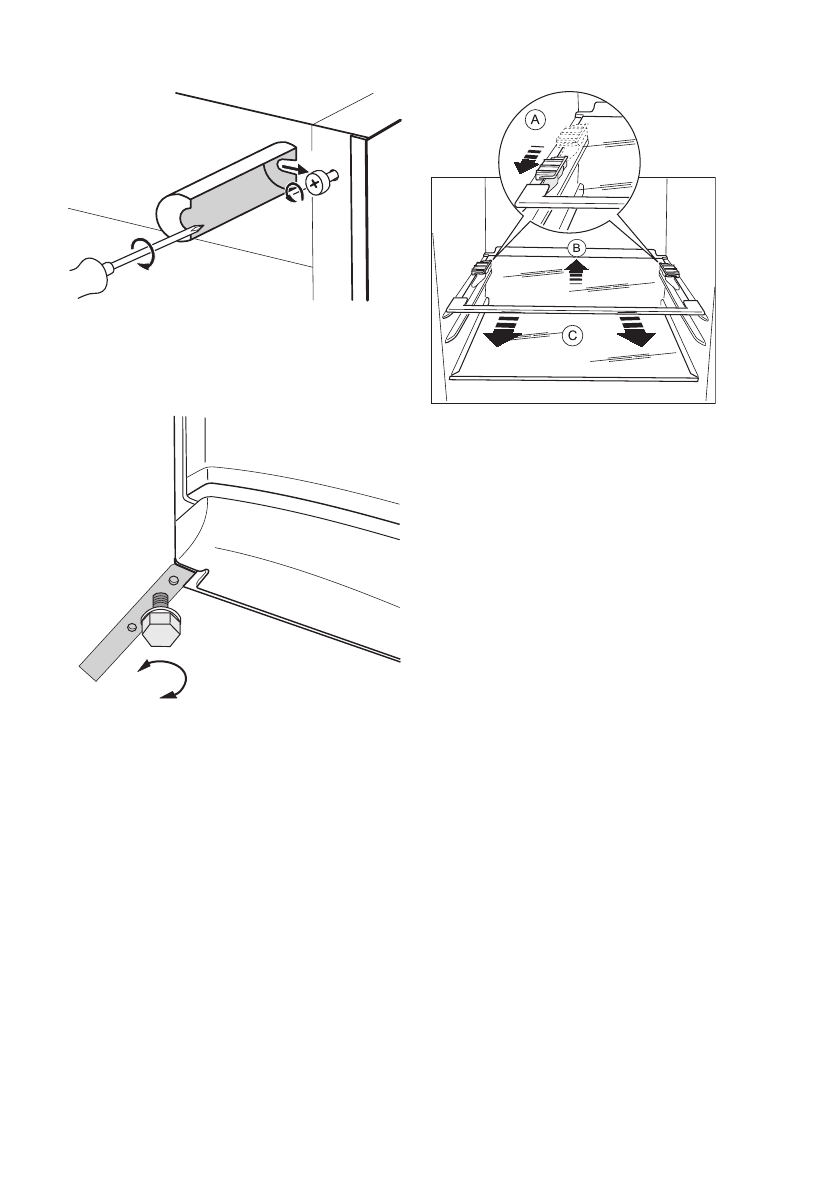 A
B
C