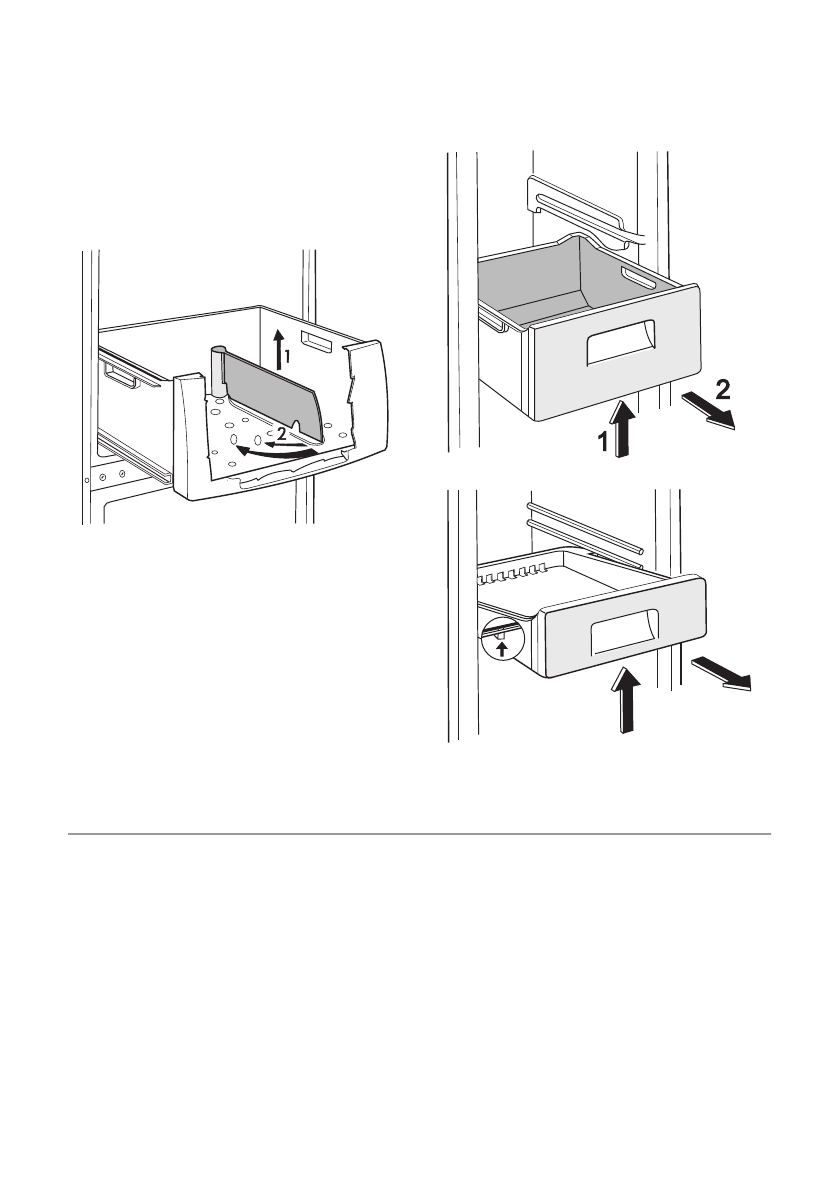 1
2
2
1