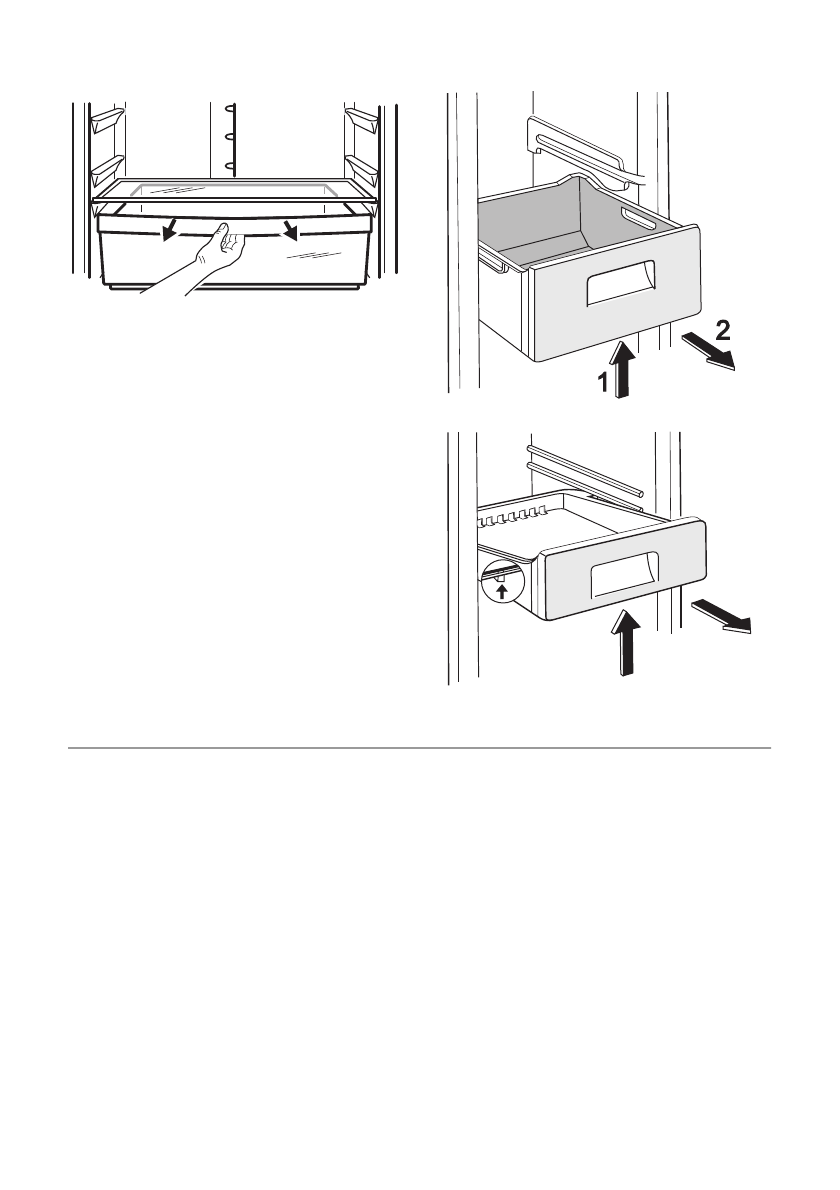 2
1