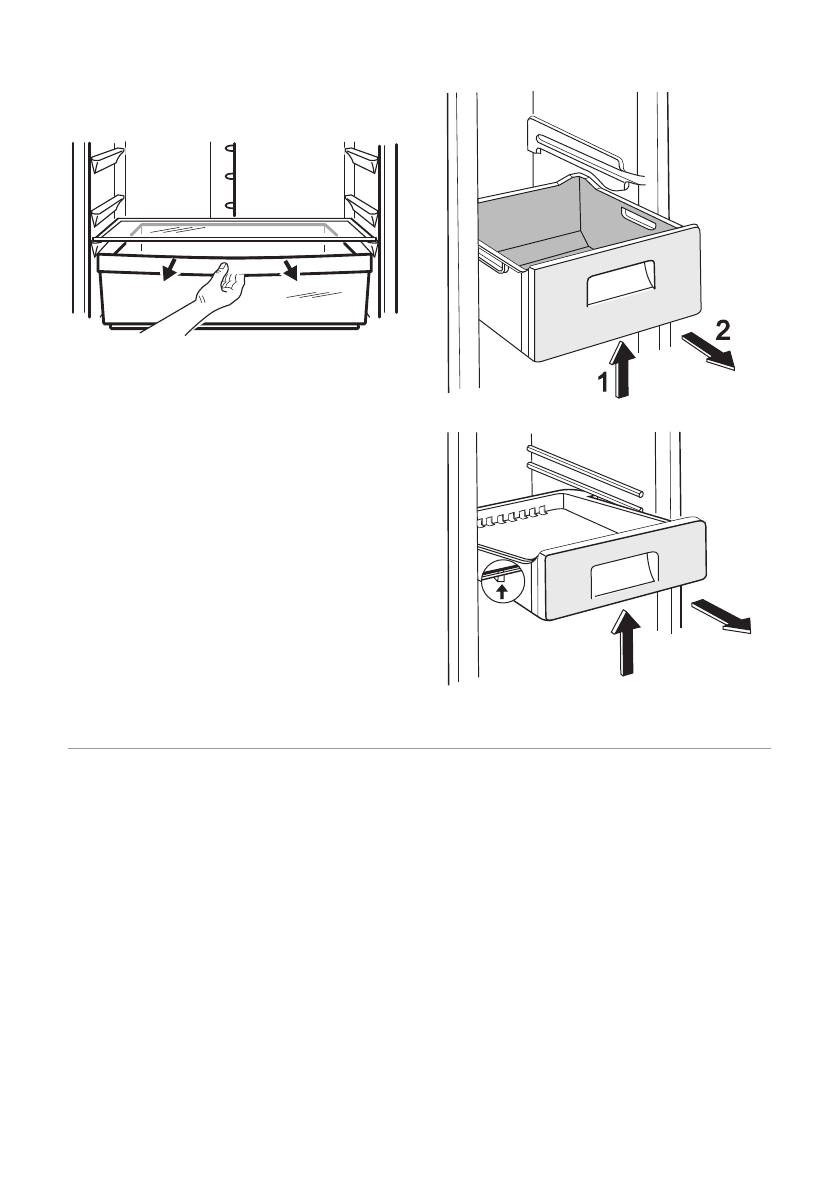 2
1