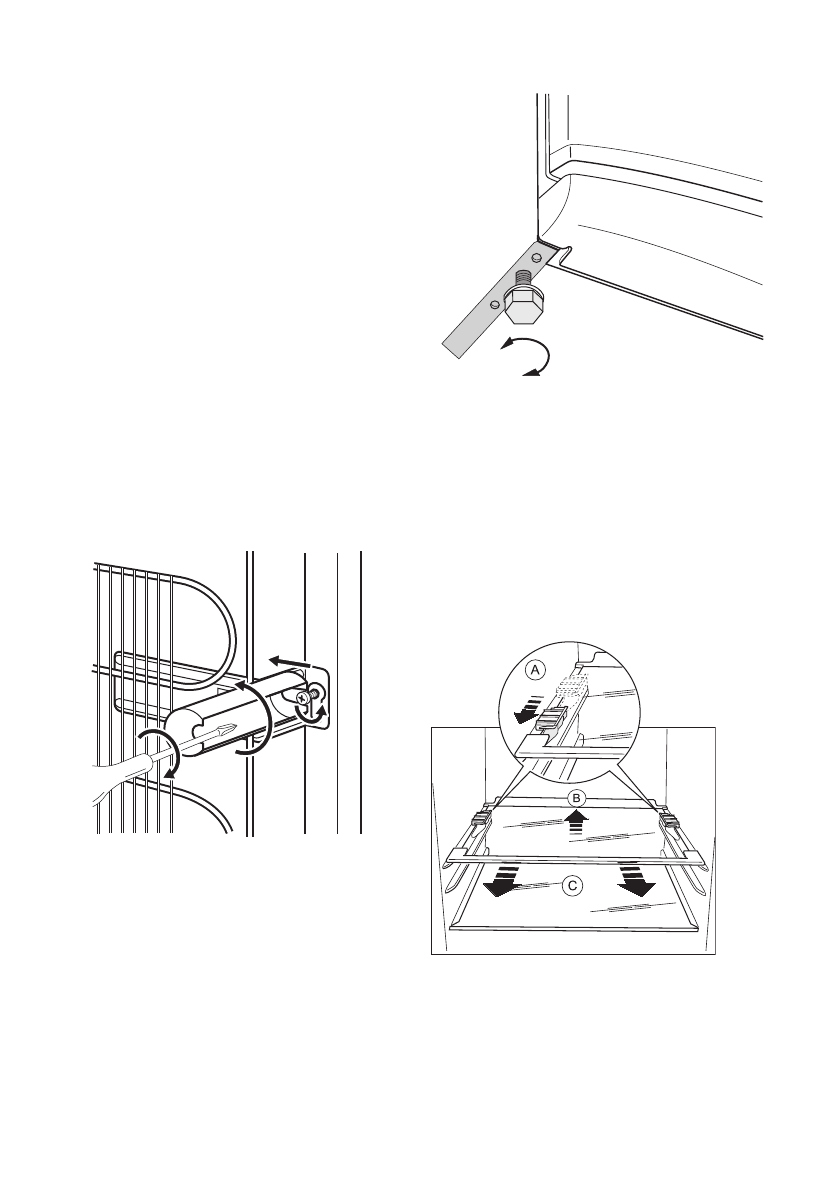 A

B

C