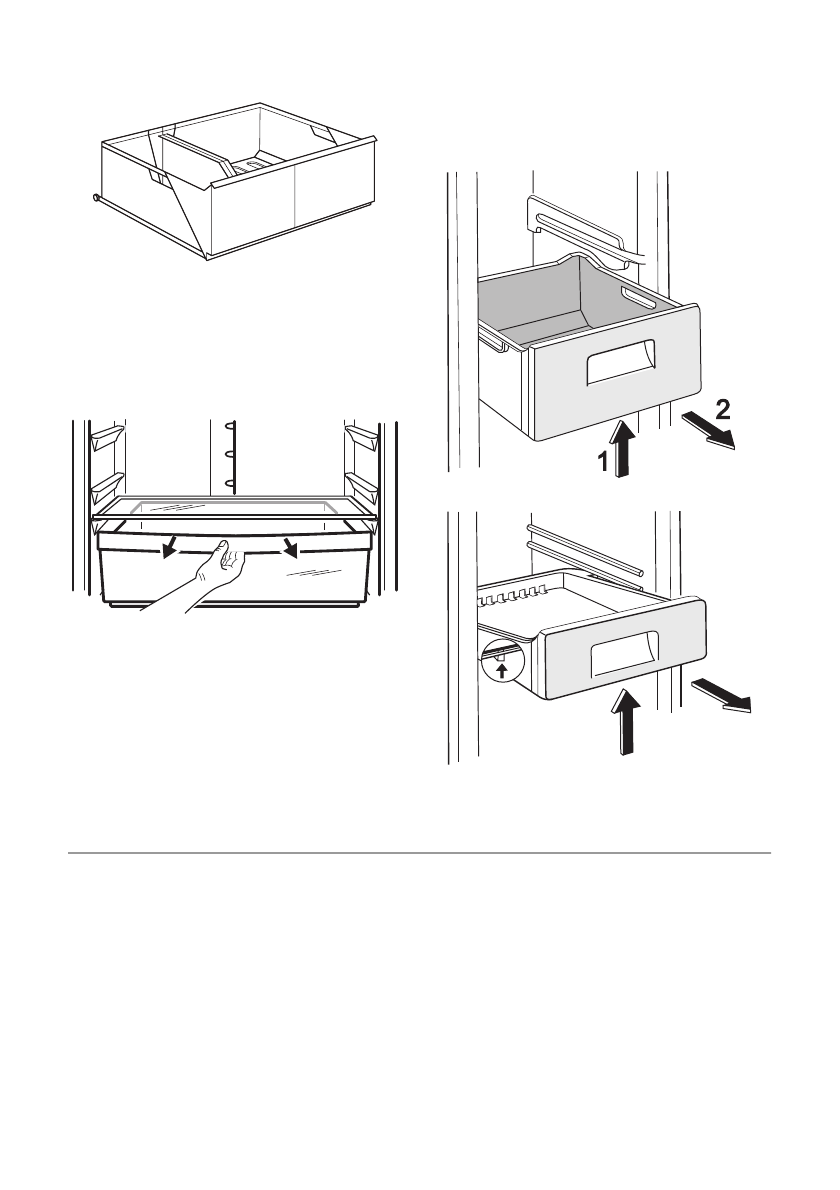 2

1