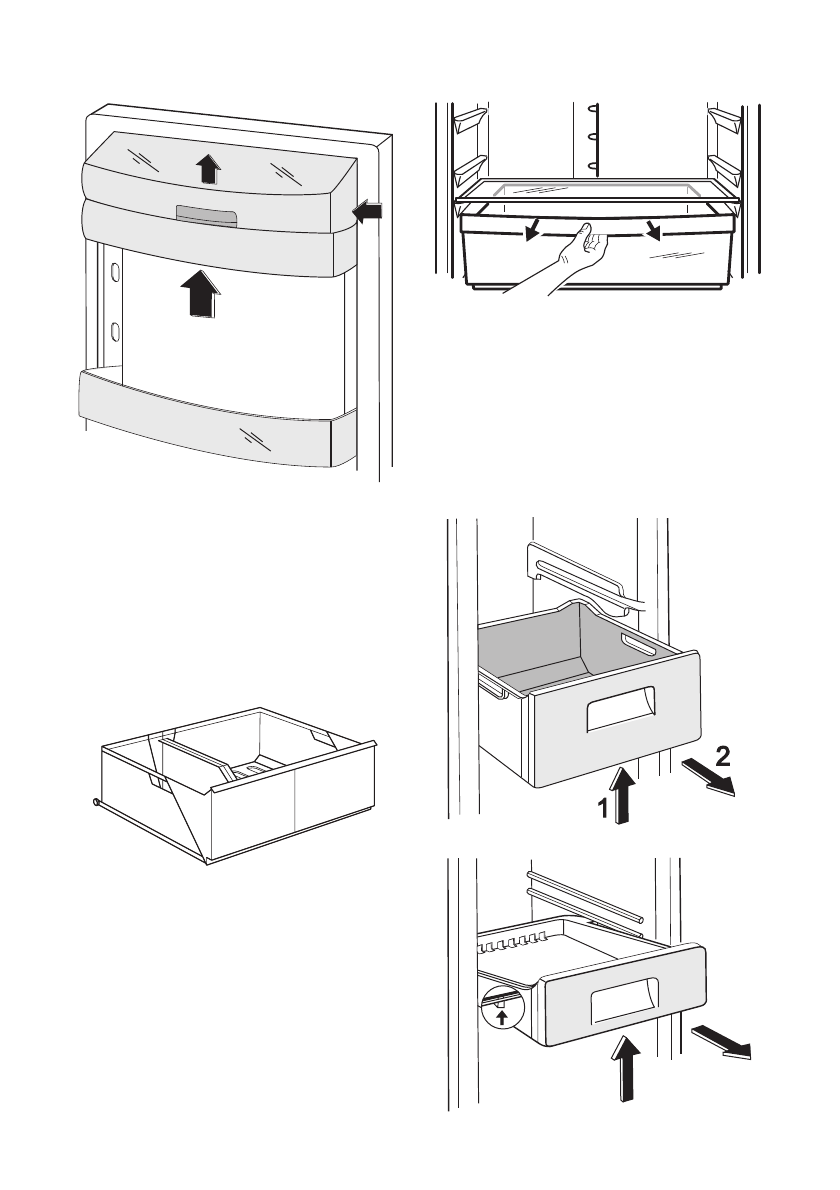 2
1