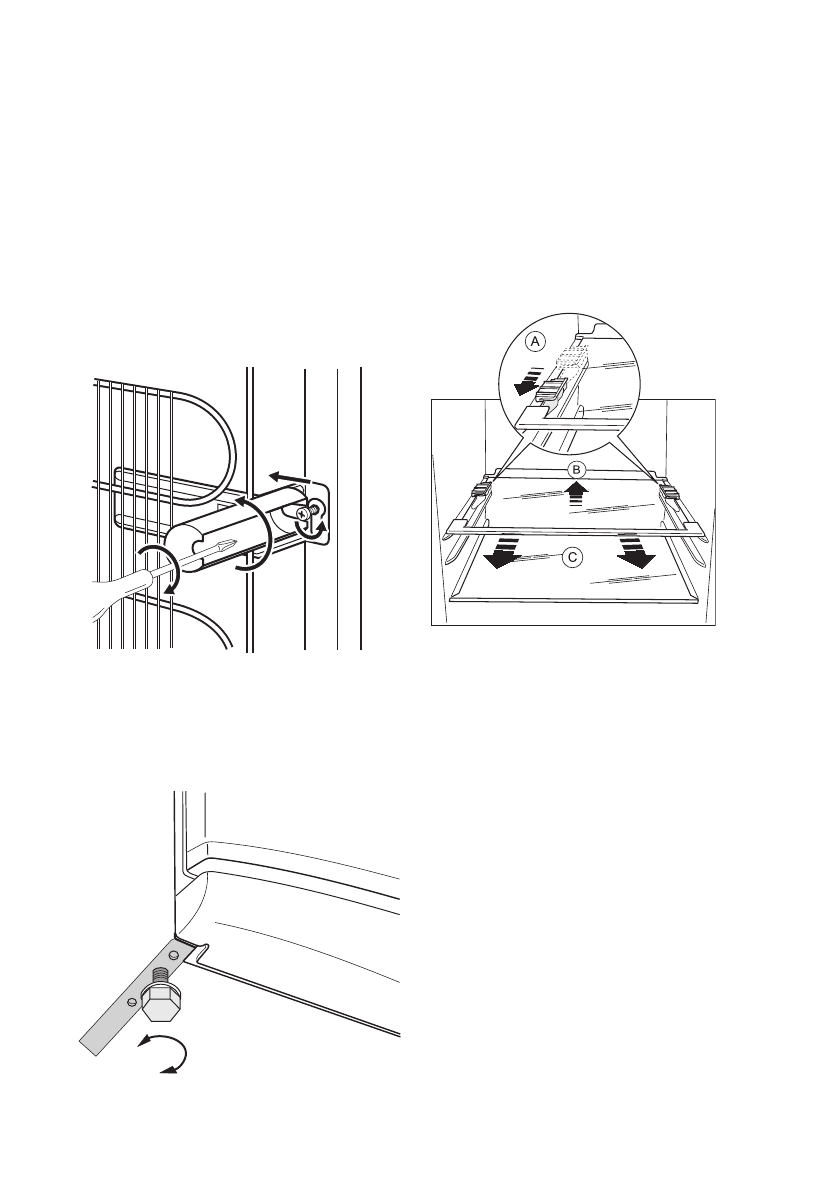 A

B

C